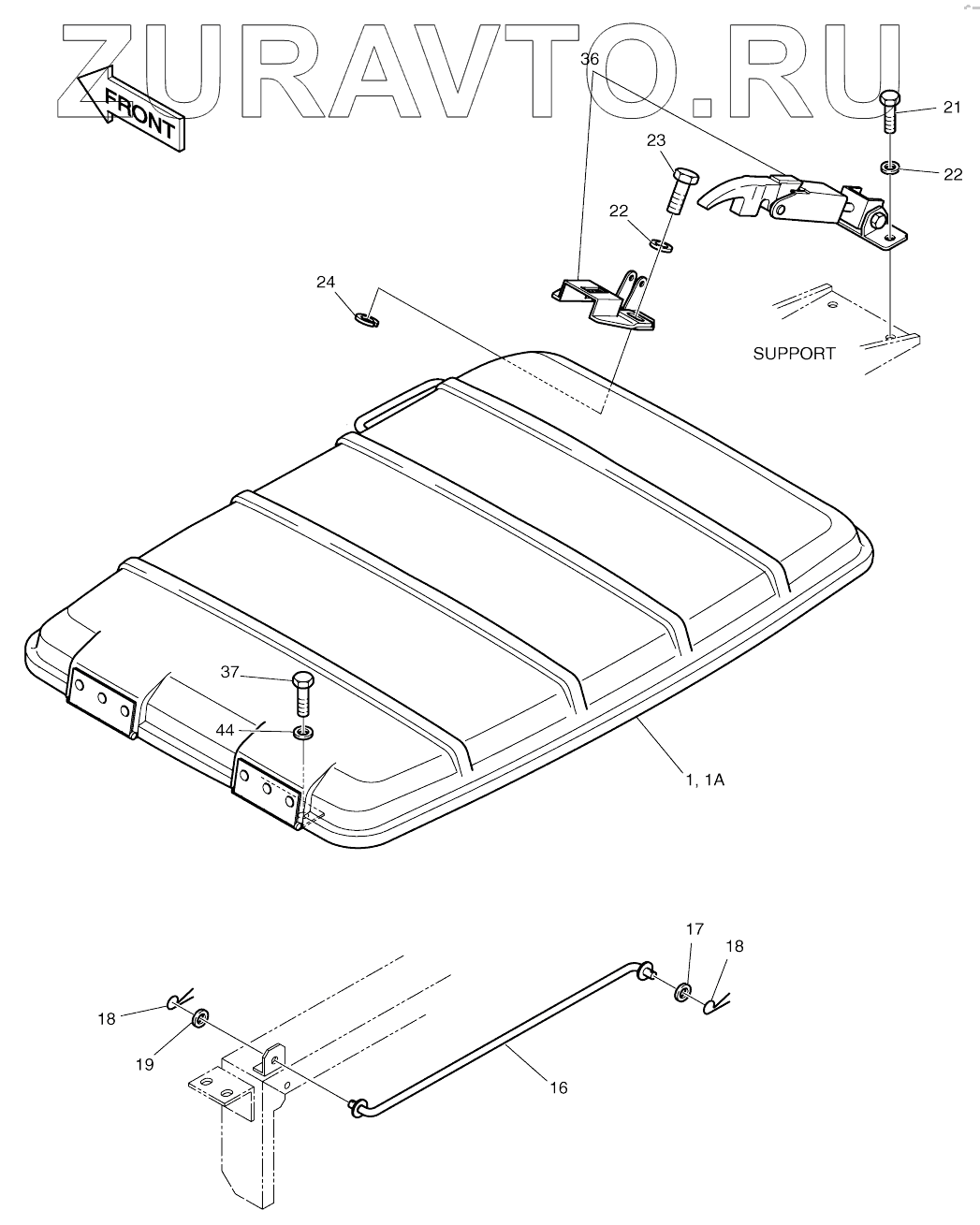 ZURAVTO.RU

FRONT

36
21
23
22
22
24
SUPPORT
37
44
1, 1A
17
18
18
19
16