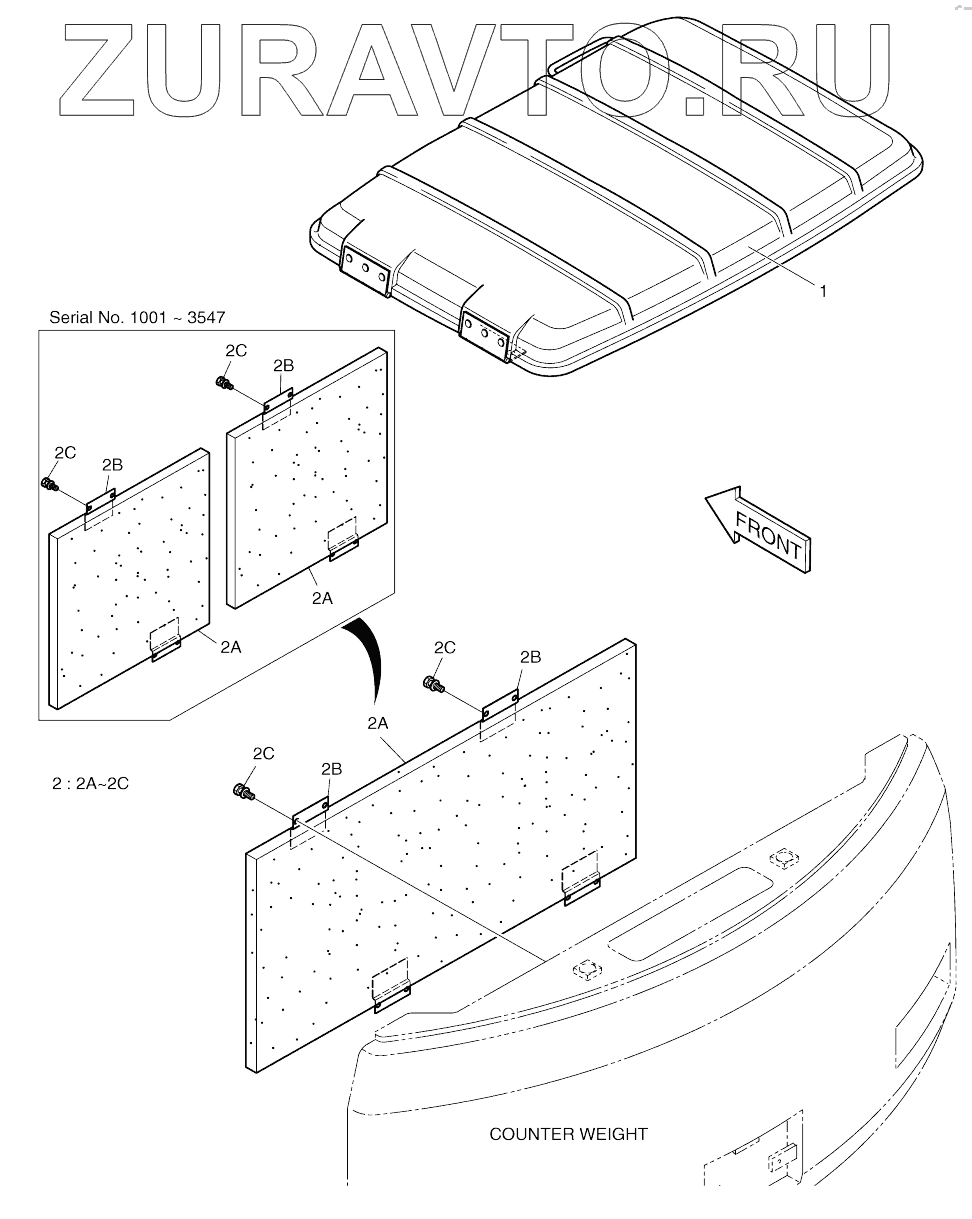 ZURAVTO.RU

1

Serial No. 1001 ~ 3547

2C
2B
2C
2B
2A
2A

FRONT

2C
2B
2A
2C
2B

2 : 2A~2C

COUNTER WEIGHT