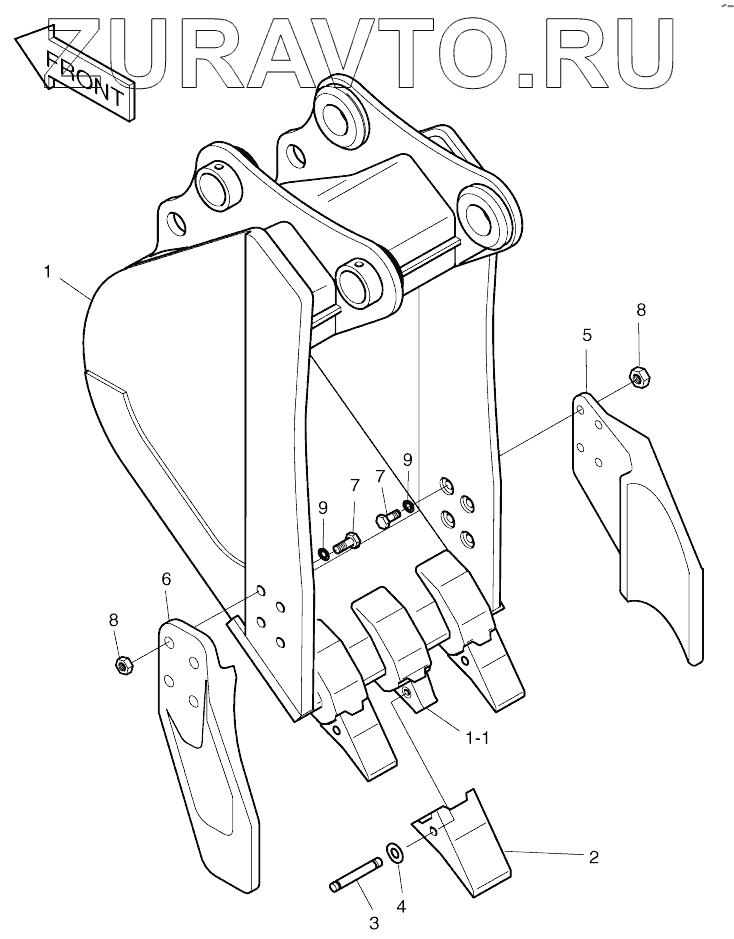 ZURAVTO.RU
FRONT
1
8
5
9
7
7
9
6
8
1-1
2
3
4