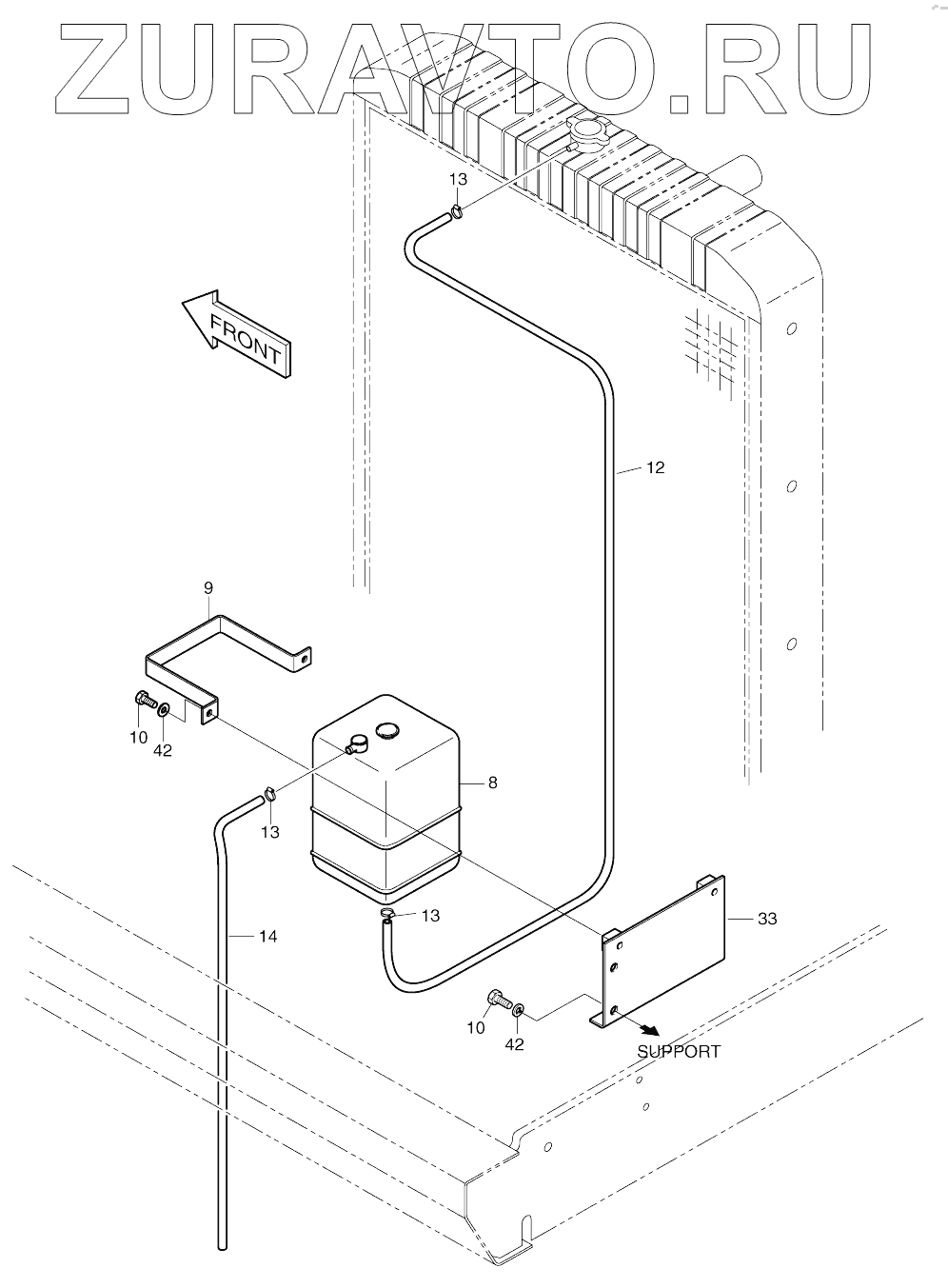 ZURAVTO.RU

13

FRONT

12

9

10

42

8

13

13

14

33

10

42

SUPPORT