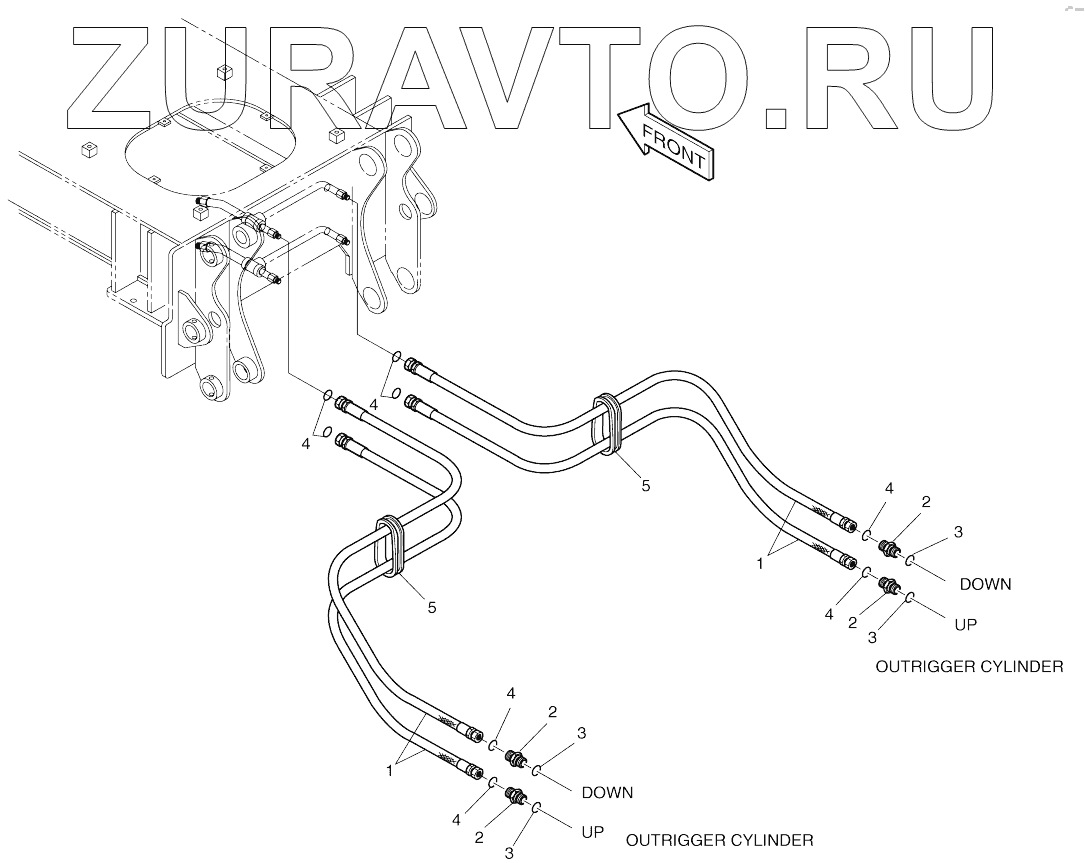 ZURAVTO.RU

FRONT

4
4
5
4
2
3
1
DOWN
4
2
3
UP
OUTRIGGER CYLINDER
5
4
2
3
1
DOWN
4
2
3
UP
OUTRIGGER CYLINDER