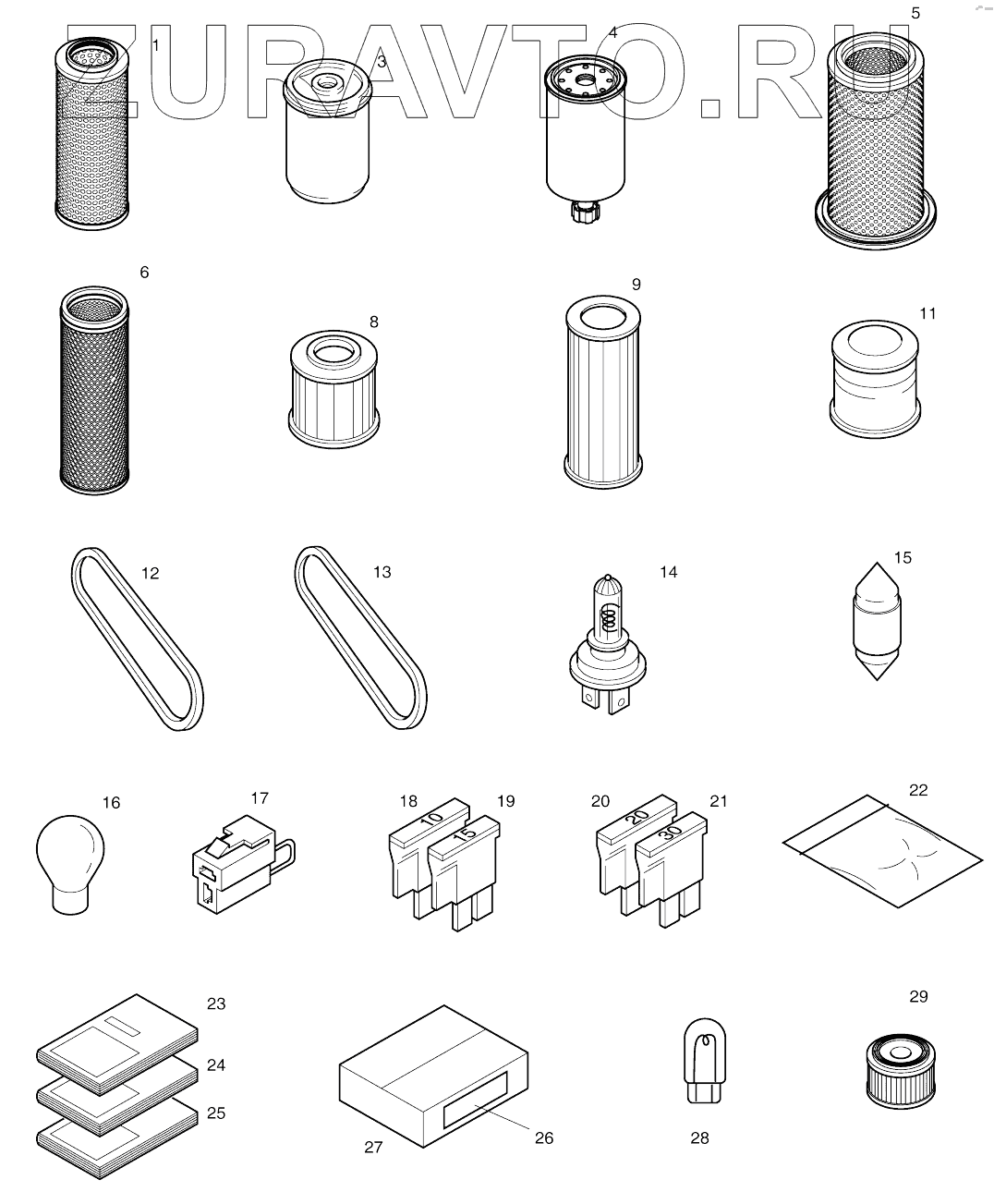 ZURAVTO.RU

1
3
4
5
6
8
9
11
12
13
14
15
16
17
18
10
19
15
20
20
21
30
22
23
24
25
27
26
28
29