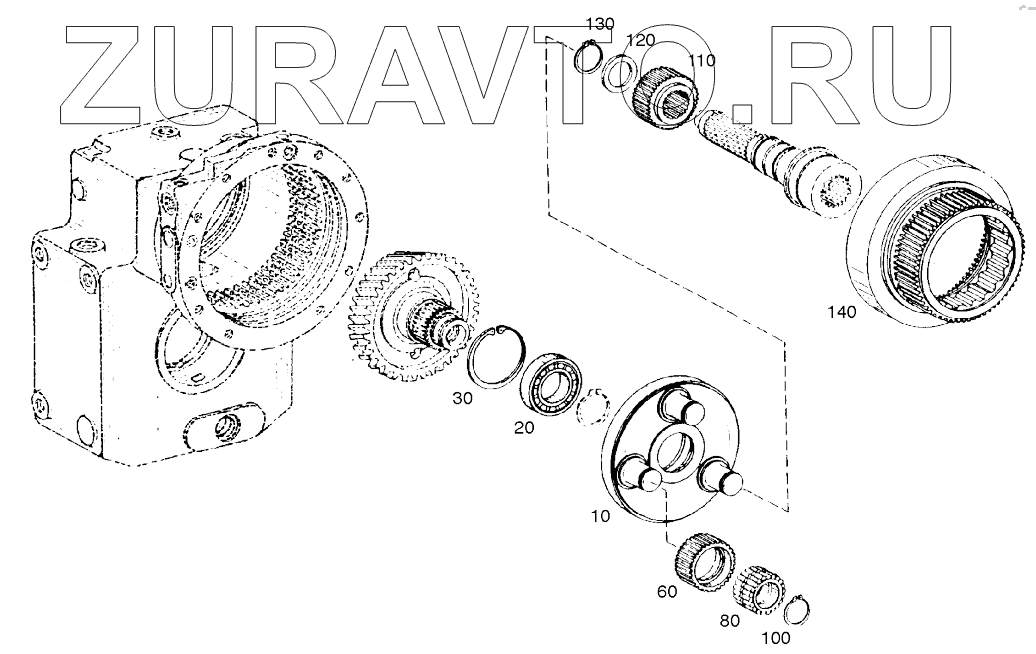 ZURAVTO.RU

130
120
110
140
30
20
10
60
80
100