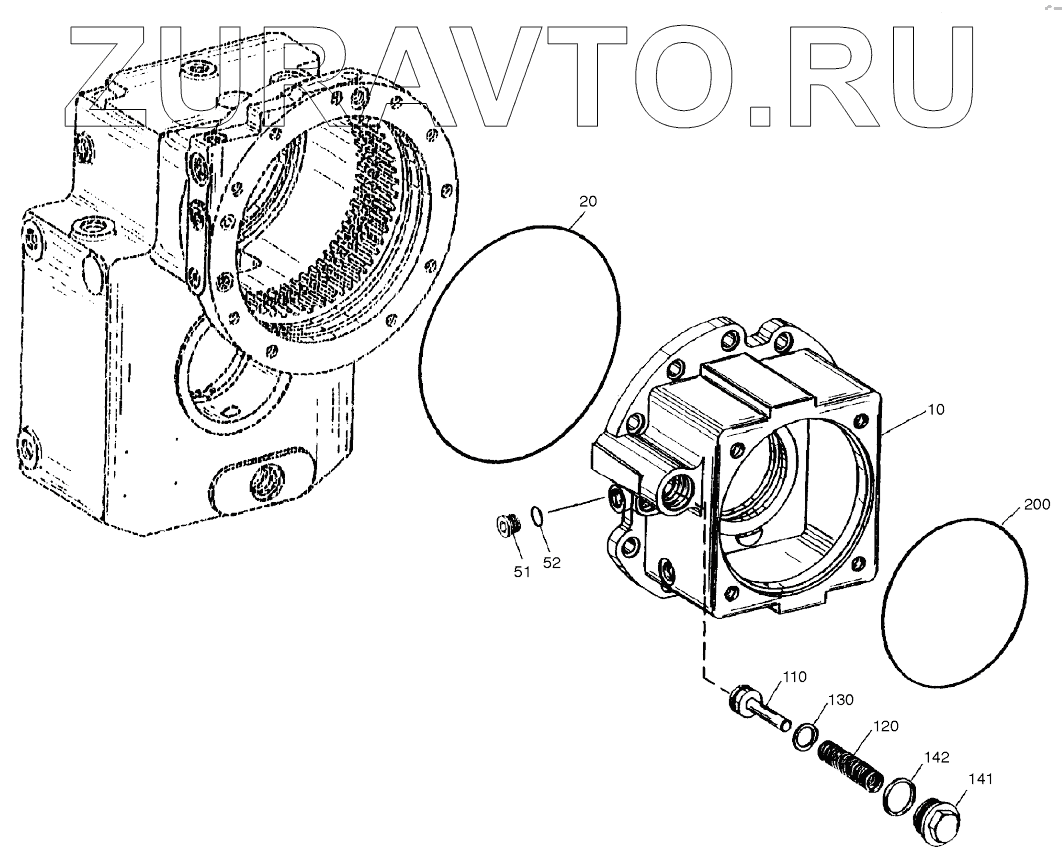 ZURAVTO.RU

20

10

200

51

52

110

130

120

142

141