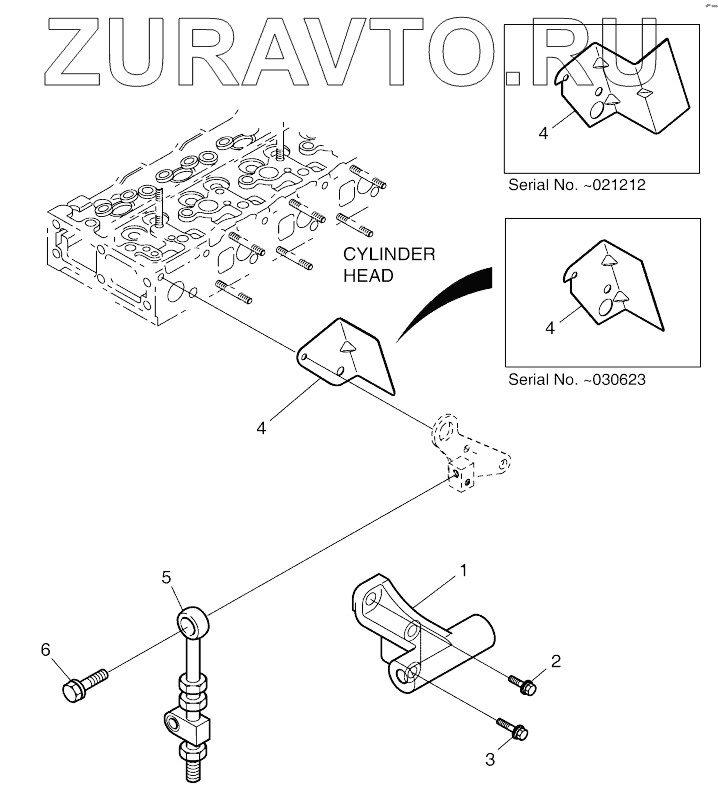 ZURAVTO.RU

4

Serial No. ~021212

CYLINDER HEAD

4

Serial No. ~030623

4

5

1

6

2

3