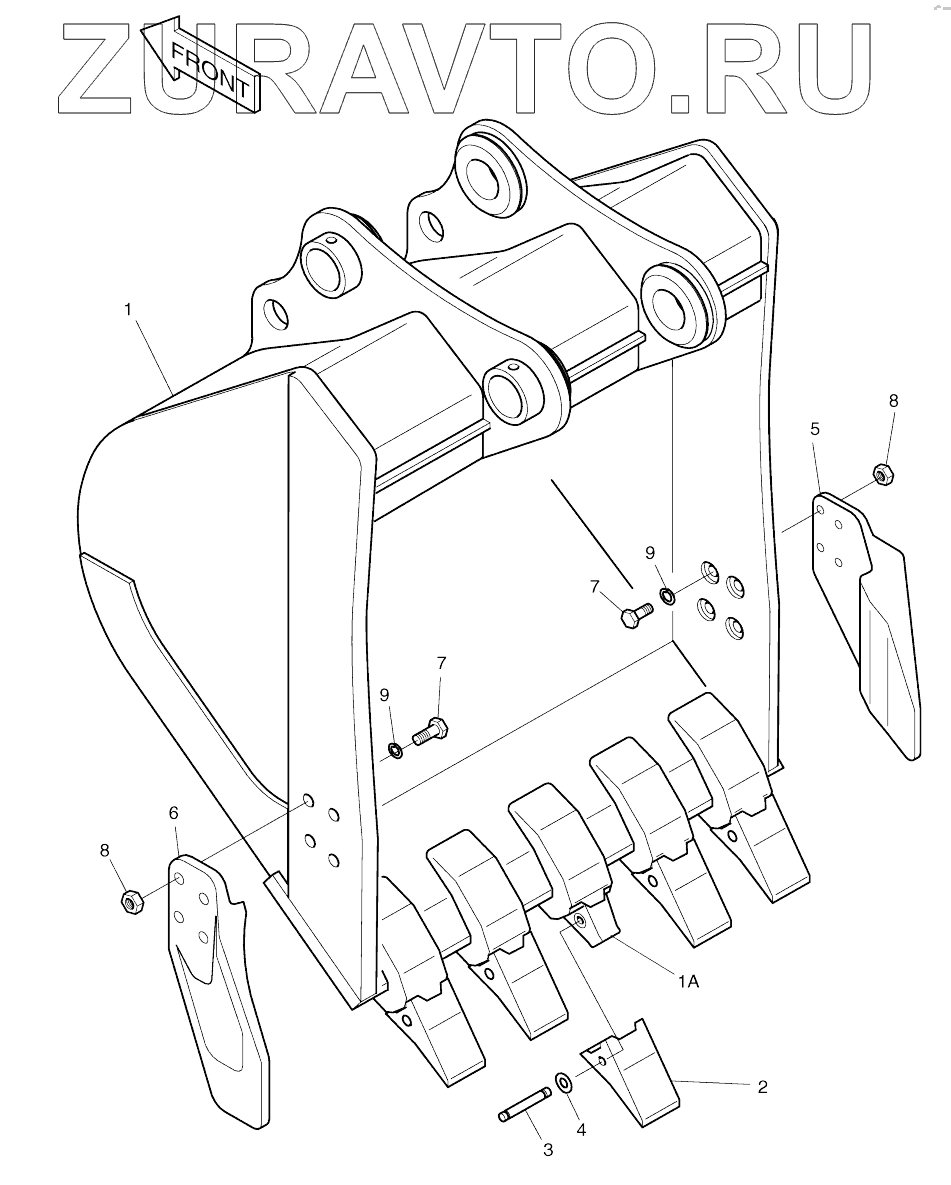 ZURAVTO.RU
FRONT
1
8
5
9
7
7
9
6
8
1A
2
3
4