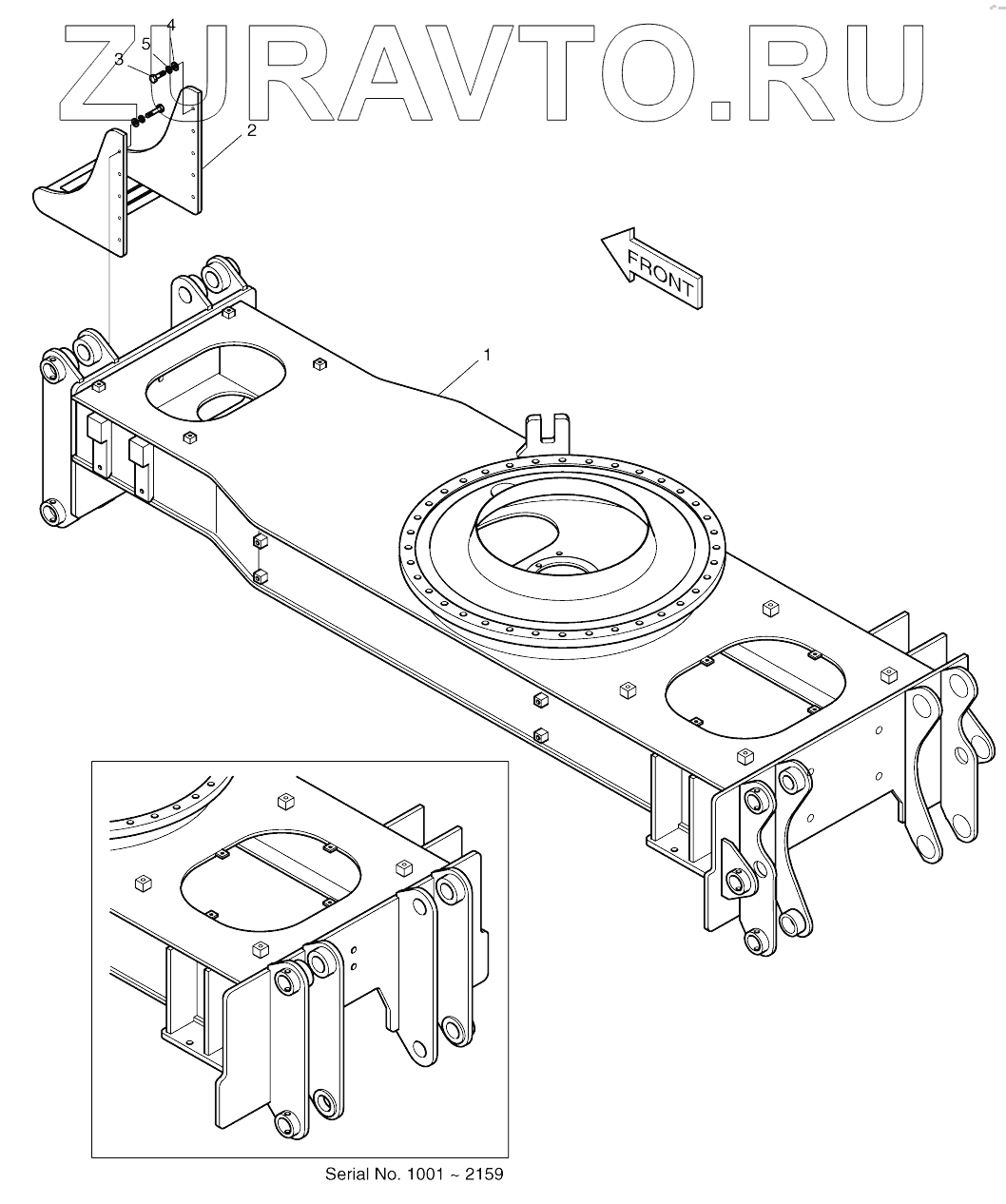 ZURAVTO.RU

4
5
3
2
FRONT
1

Serial No. 1001 ~ 2159