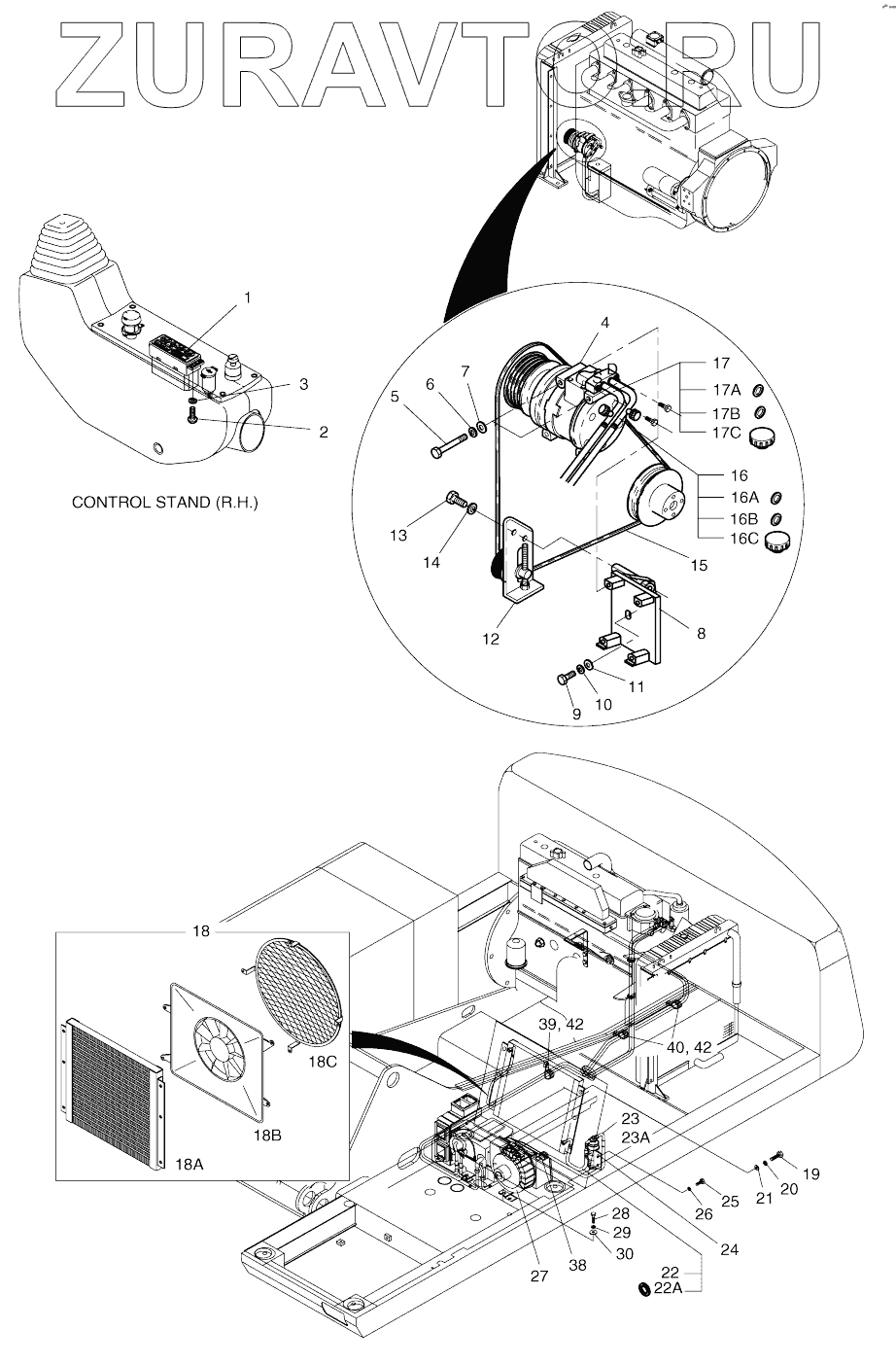 ZURAVTO.RU

1
3
2
CONTROL STAND (R.H.)

4
7
6
5
17
17A
17B
17C
16
16A
16B
16C
13
14
15
12
8
11
10
9

18
18C
18B
18A
39, 42
40, 42
23
23A
19
20
21
25
26
24
28
29
30
27
38
22
22A