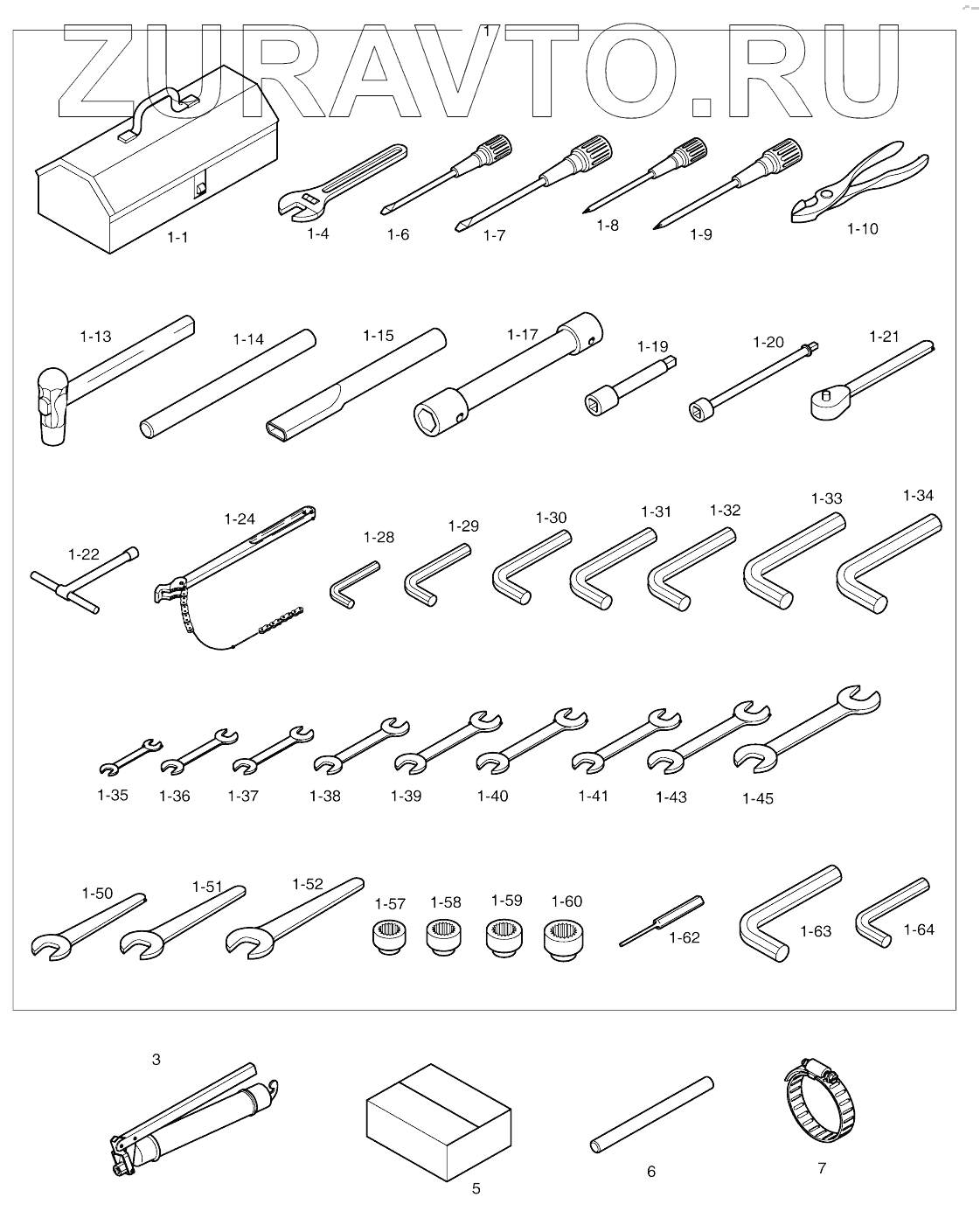 ZURAVTO.RU

1

1-1
1-4
1-6
1-7
1-8
1-9
1-10

1-13
1-14
1-15
1-17
1-19
1-20
1-21

1-22
1-24
1-28
1-29
1-30
1-31
1-32
1-33
1-34

1-35
1-36
1-37
1-38
1-39
1-40
1-41
1-43
1-45

1-50
1-51
1-52
1-57
1-58
1-59
1-60
1-62
1-63
1-64

3
5
6
7