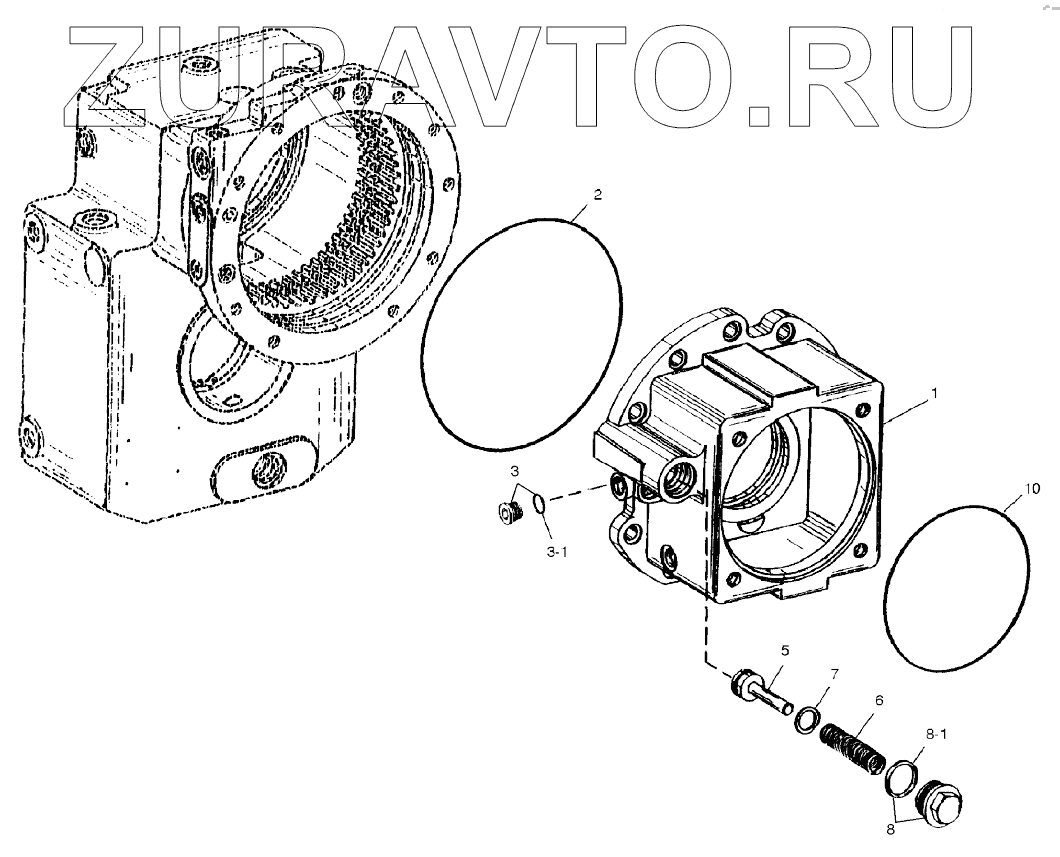 ZURAVTO.RU

2
1
3
3-1
10
5
7
6
8-1
8