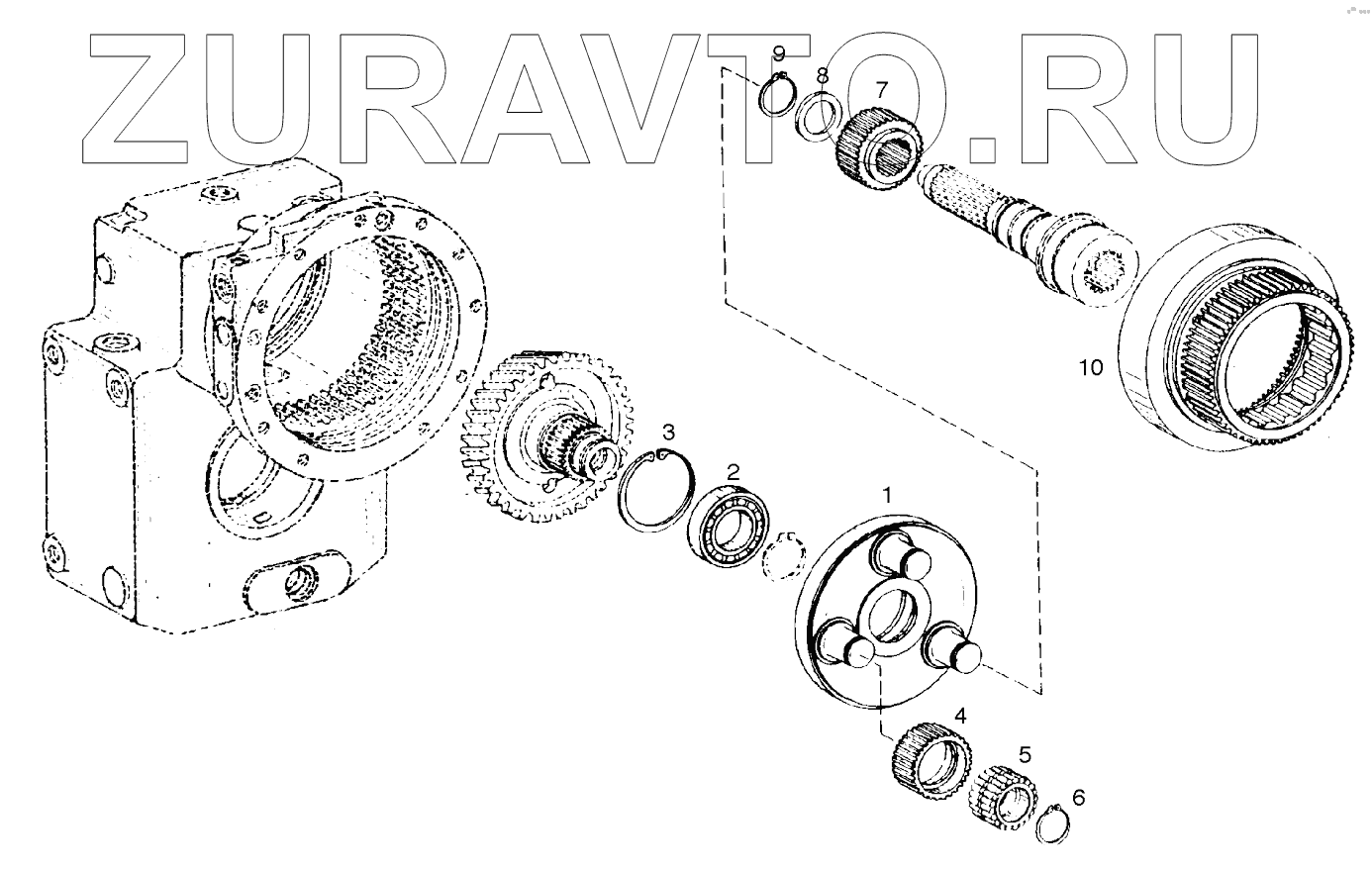 ZURAVTO.RU

9
8
7
10
3
2
1
4
5
6