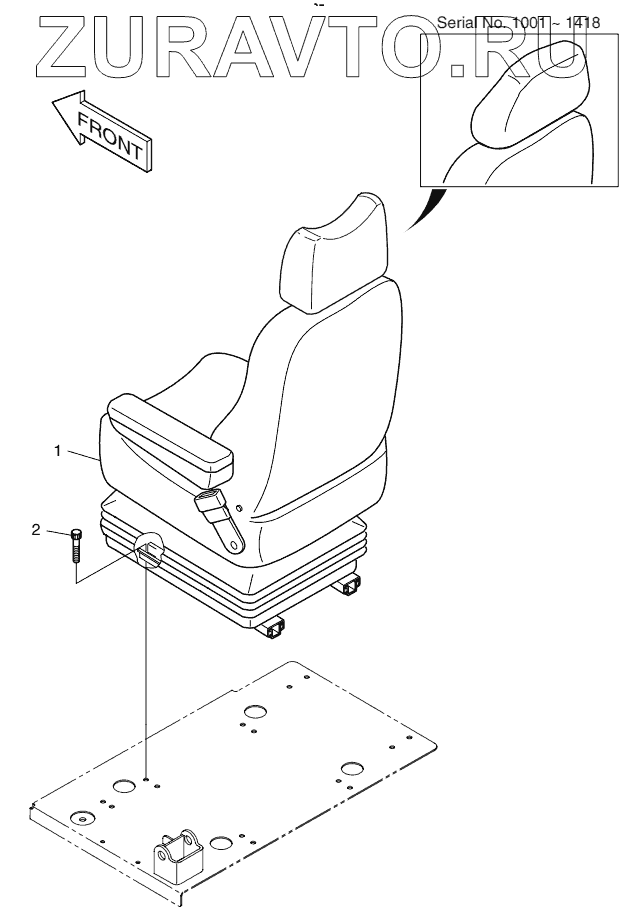 ZURAVTO.RU
Serial No. 1001 ~ 1418
FRONT
1
2