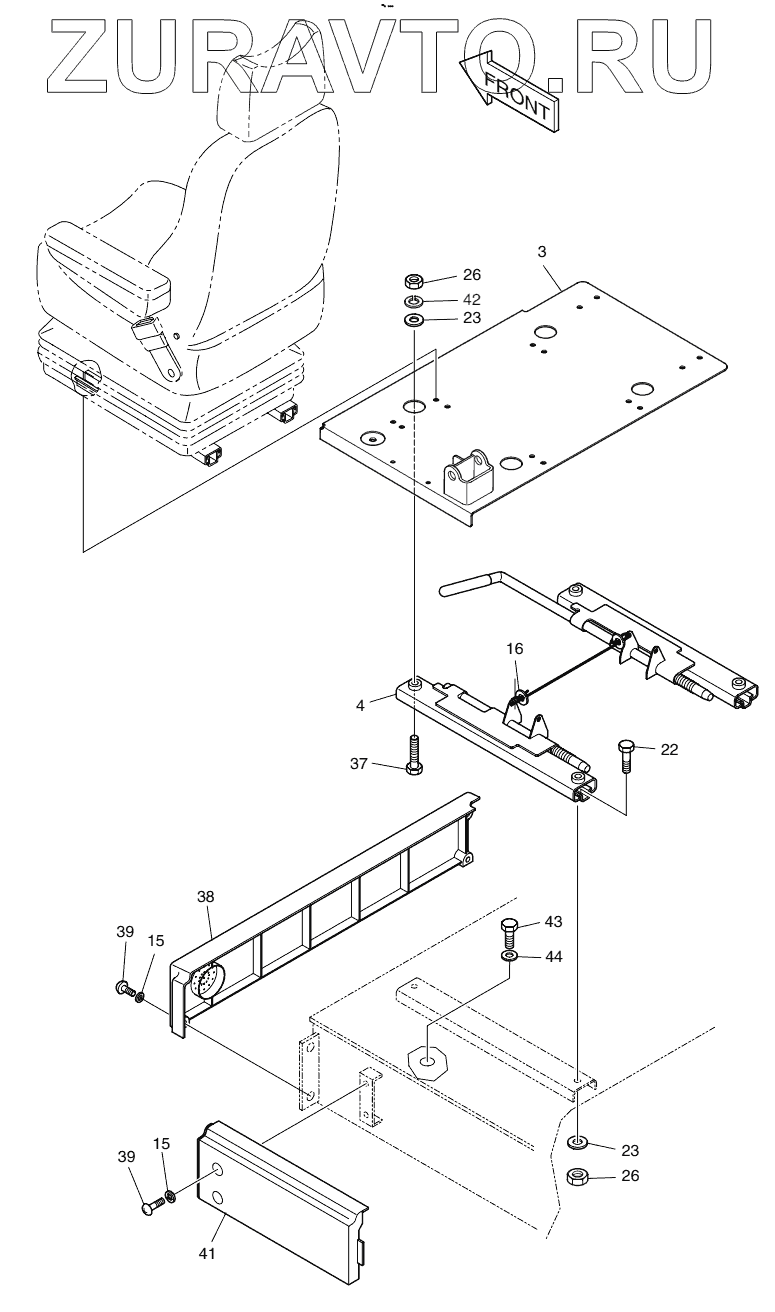 ZURAVTO.RU

FRONT

26
42
23
3
16
4
37
22
38
39
15
43
44
23
26
39
15
41