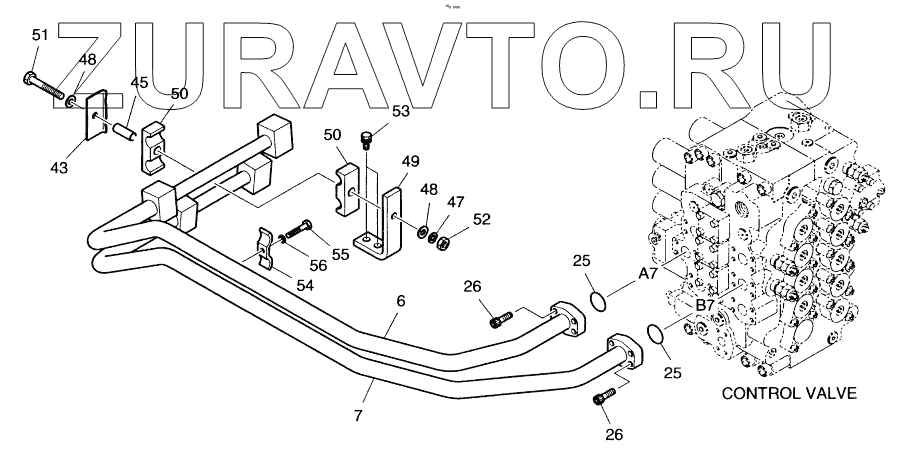 ZURAVTO.RU

51
48
45
50
43
53
50
49
48
47
52
55
56
54
25
A7
26
6
B7
25
7
26
CONTROL VALVE