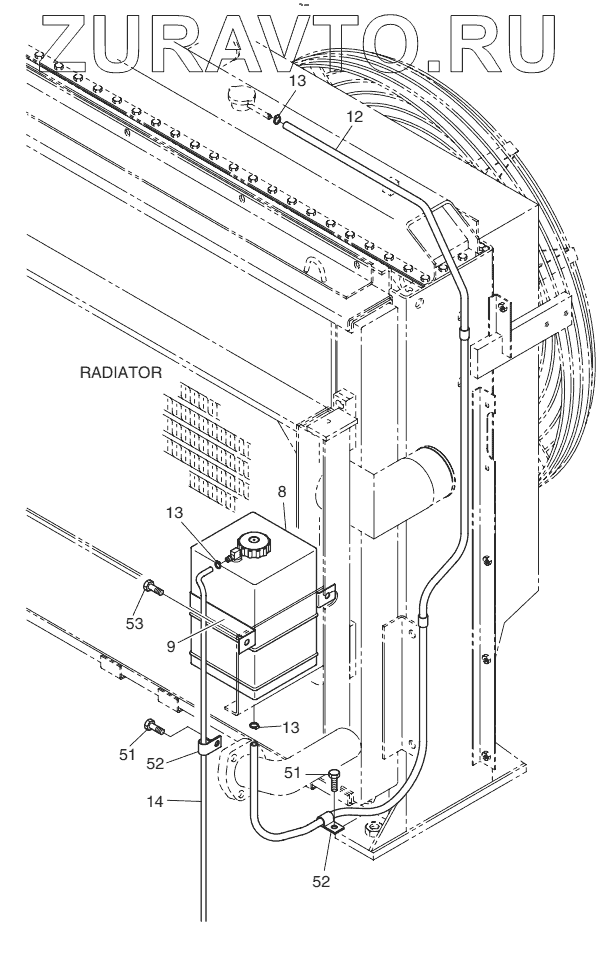 ZURAVTO.RU

13
12
RADIATOR
8
13
53
9
13
51
52
51
14
52