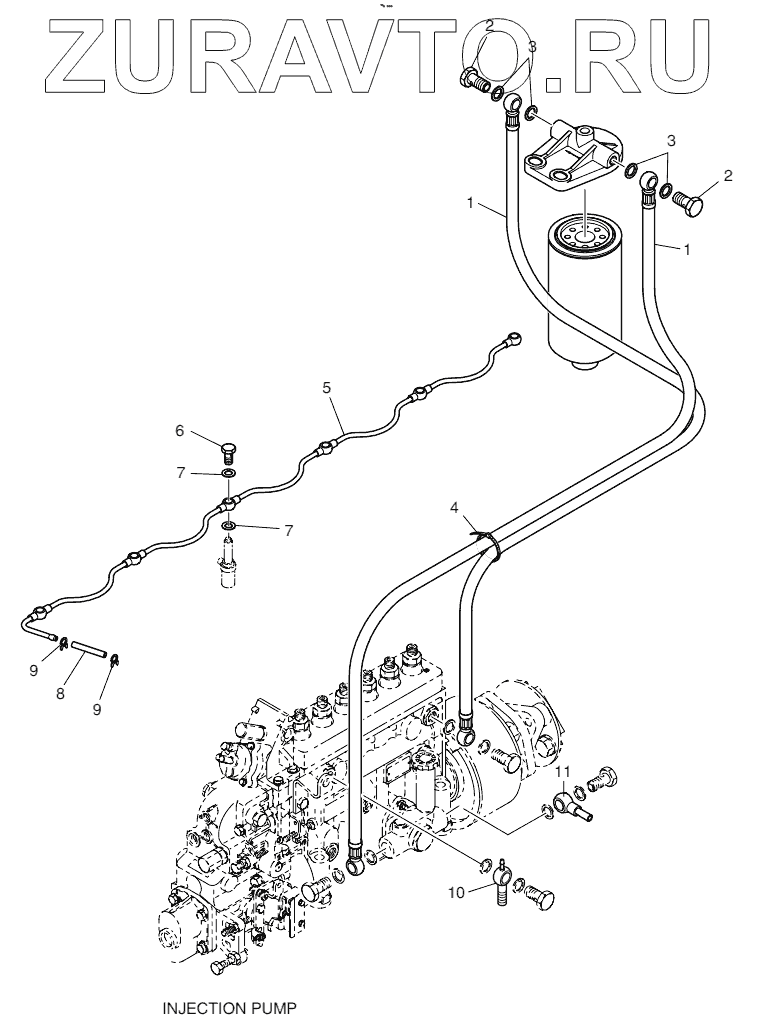 ZURAVTO.RU

2
3
3
2
1
1
5
6
7
7
4
9
8
9
11
10

INJECTION PUMP