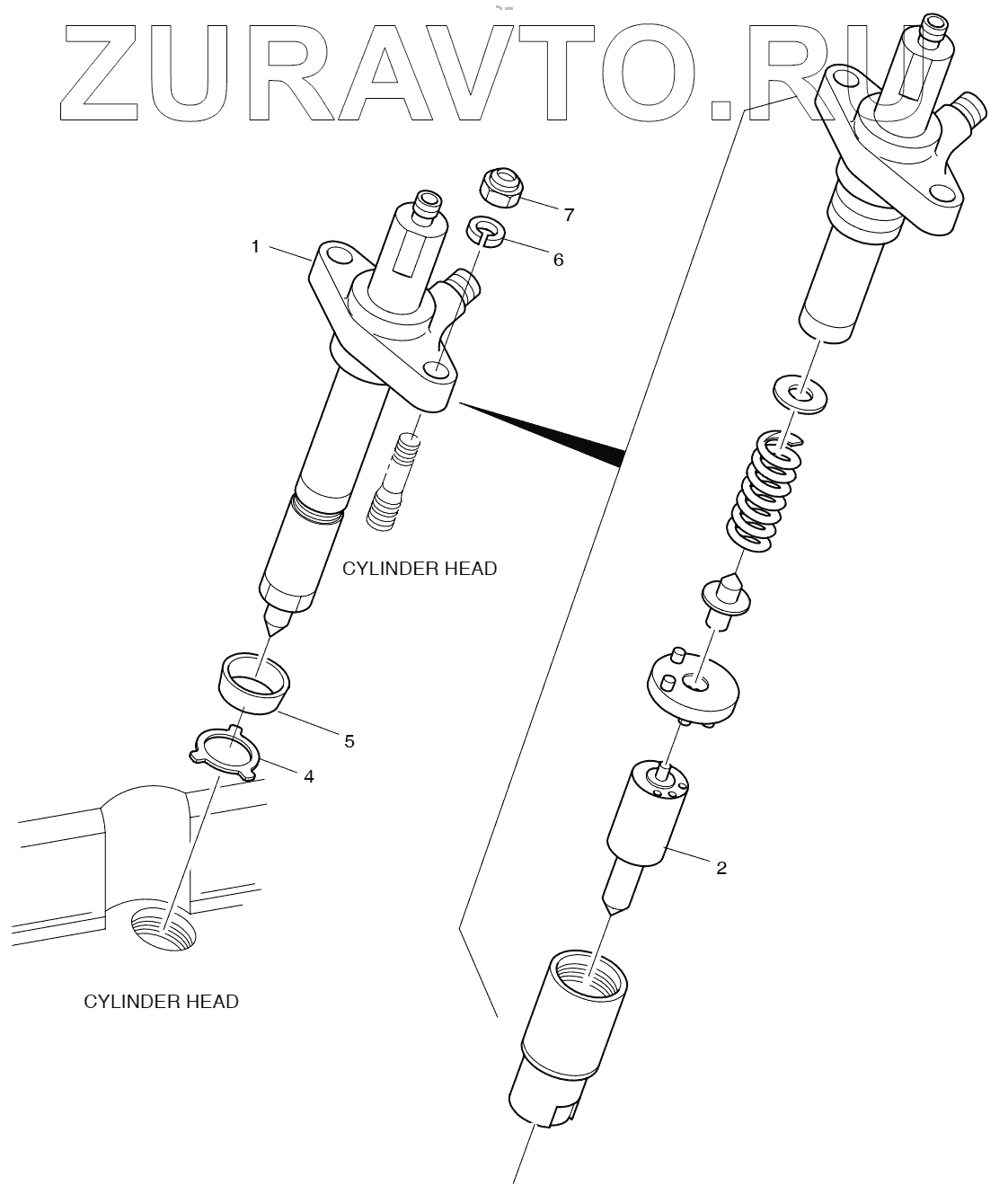 ZURAVTO.RU

7

1

6

CYLINDER HEAD

5

4

2

CYLINDER HEAD