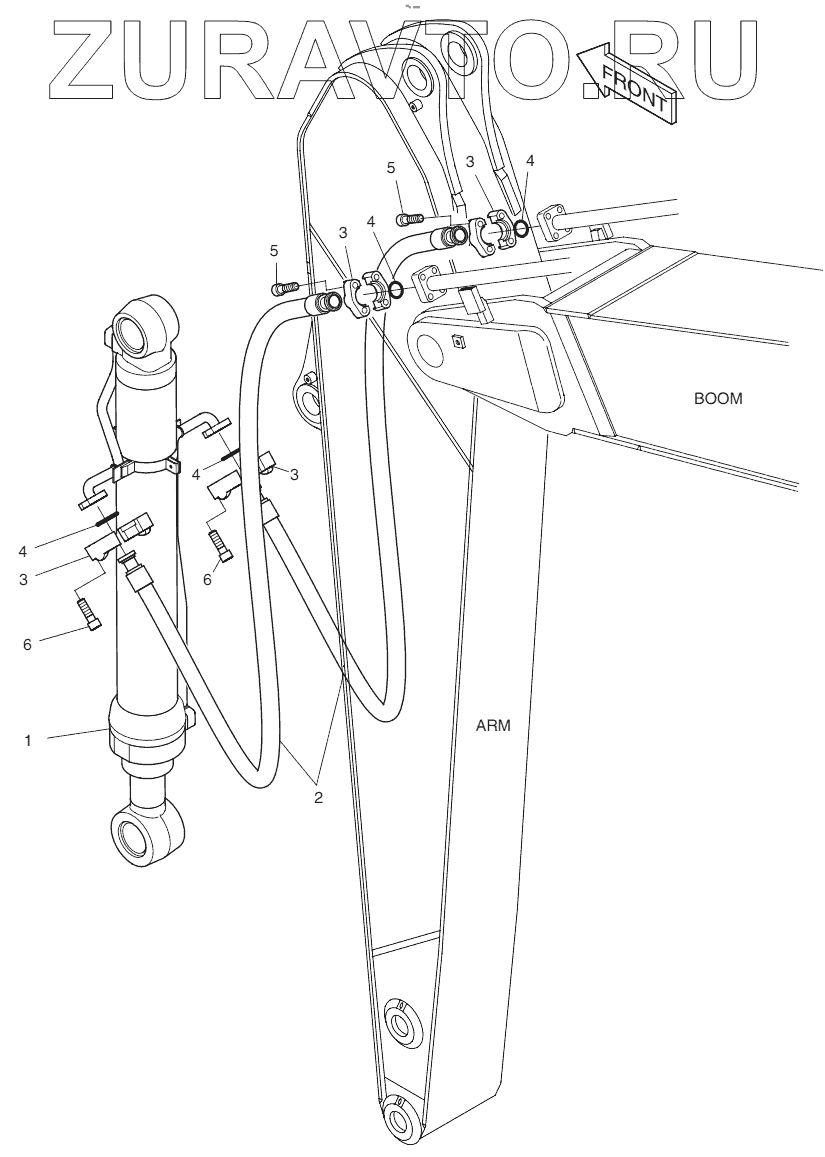 ZURAVTO.RU

FRONT

5
3
4
5
3
4

BOOM

4
3
4
3
6
6

1

2

ARM