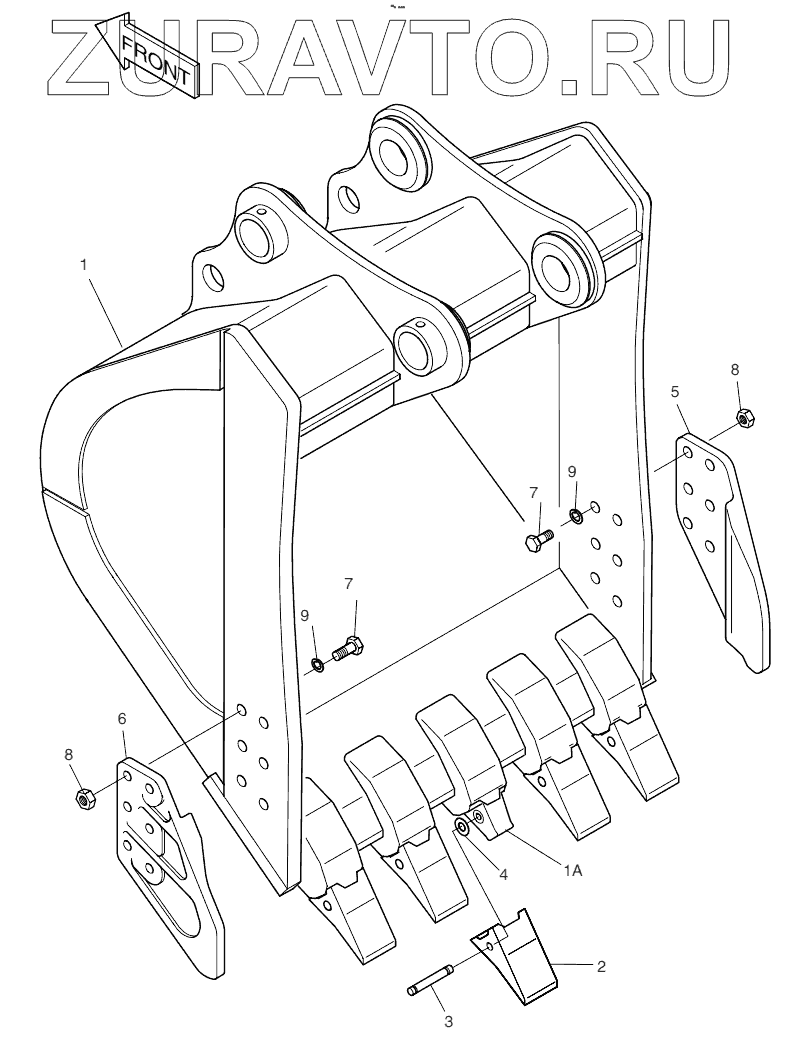 ZURAVTO.RU

FRONT

1

8

5

9

7

7

9

6

8

4

1A

2

3