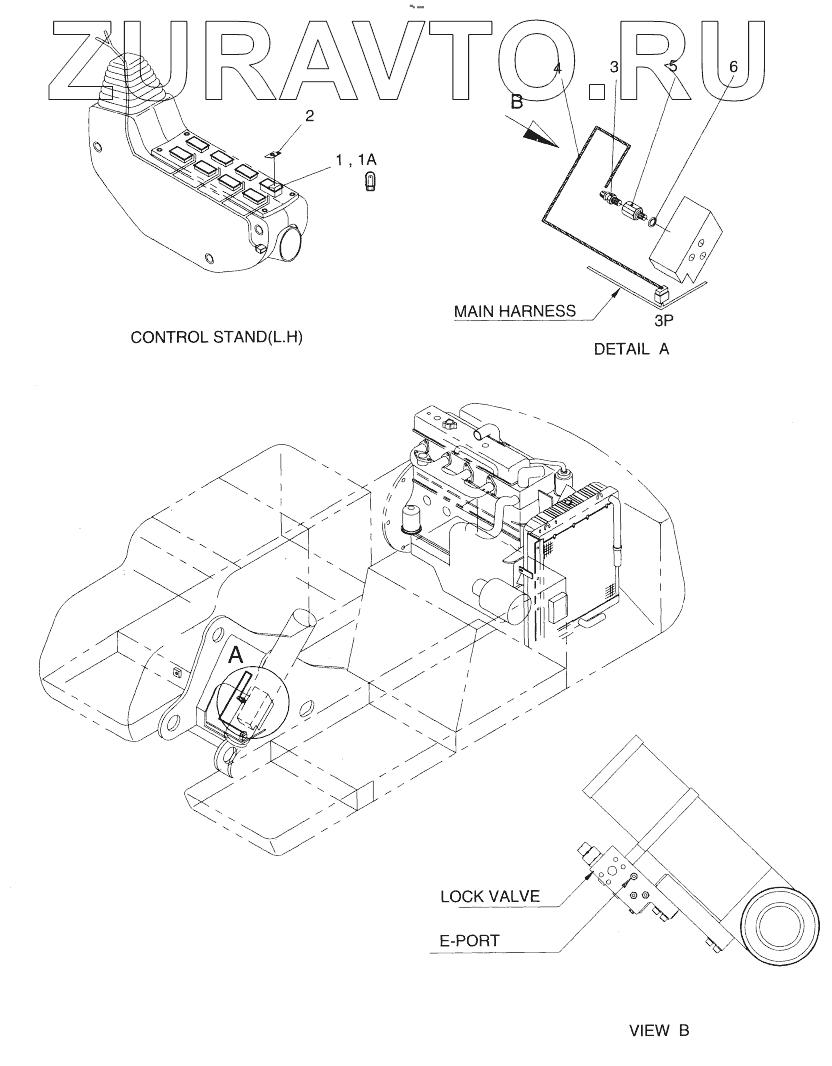 ZURAVTO.RU

2

1 , 1A

CONTROL STAND(L.H)

B

4

3

5

6

MAIN HARNESS

3P

DETAIL A

A

LOCK VALVE

E-PORT

VIEW B