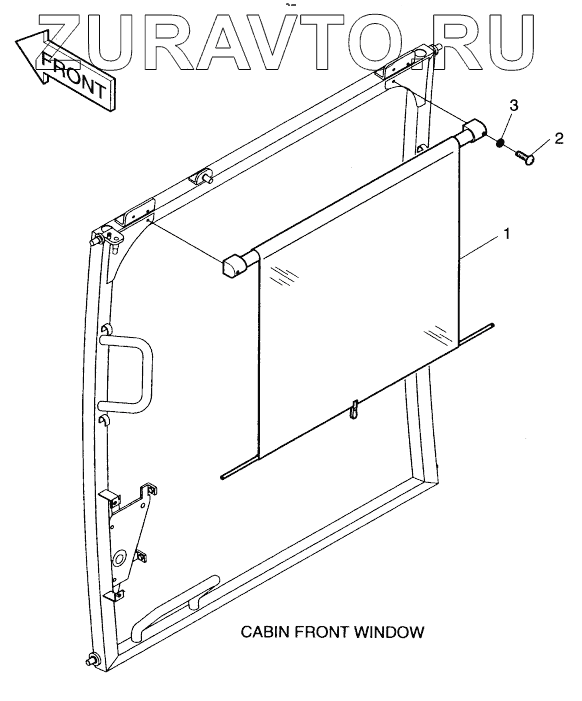 ZURAVTO.RU

FRONT

3

2

1

CABIN FRONT WINDOW