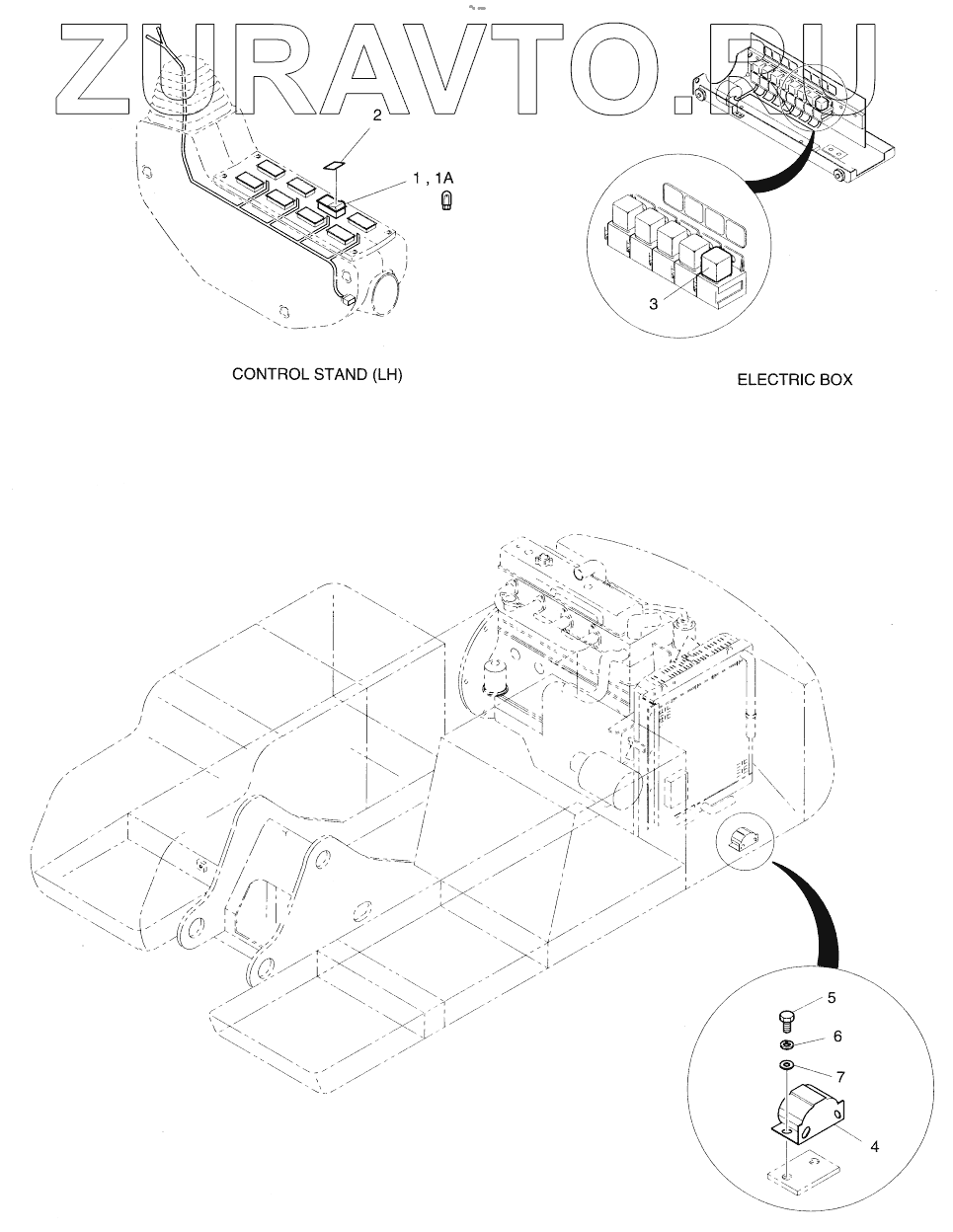 ZURAVTO.RU

2

1 , 1A

3

CONTROL STAND (LH)

ELECTRIC BOX

5

6

7

4