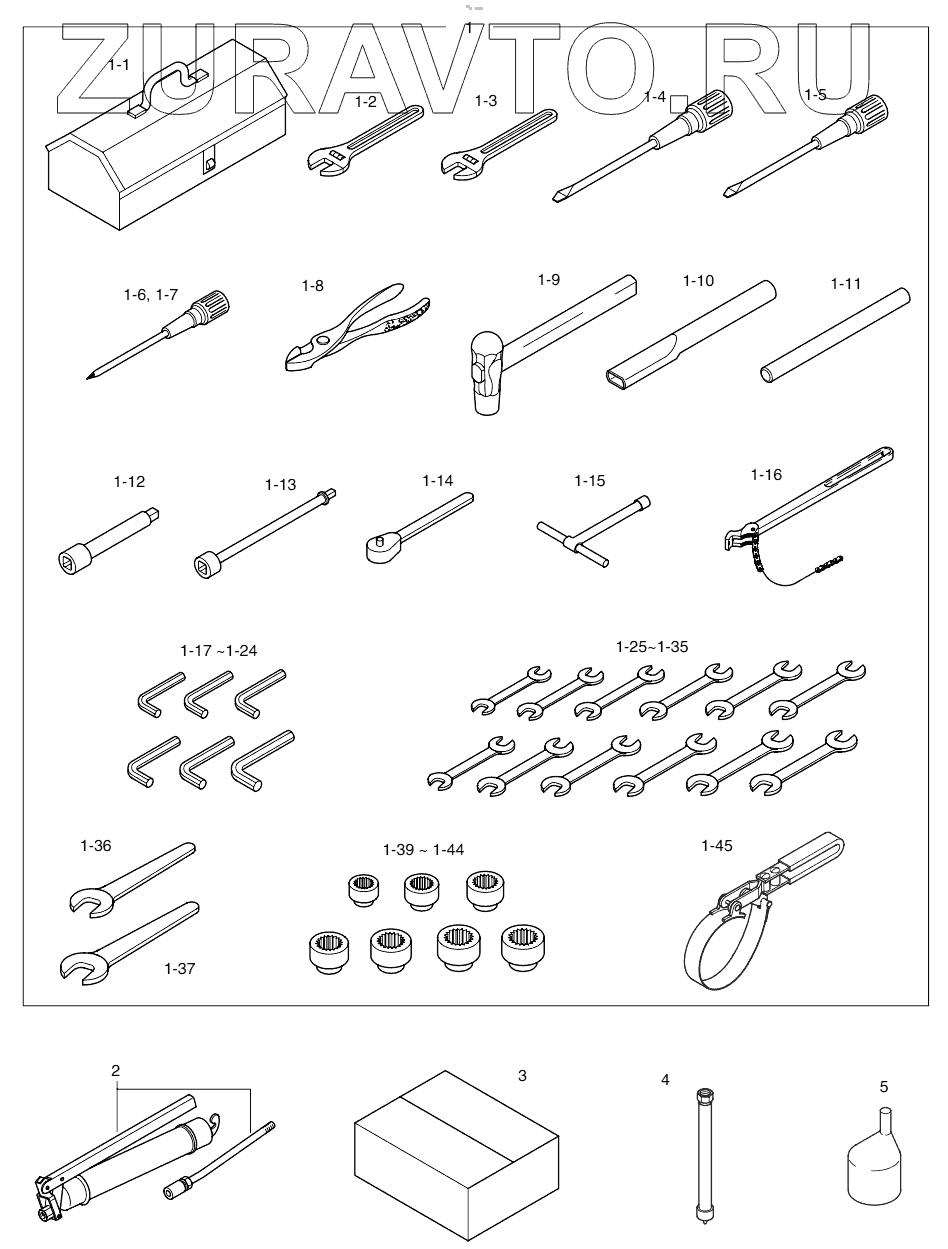 ZURAVTO.RU

1

1-1

1-2

1-3

1-4

1-5

1-6, 1-7

1-8

1-9

1-10

1-11

1-12

1-13

1-14

1-15

1-16

1-17 ~1-24

1-25~1-35

1-36

1-37

1-39 ~ 1-44

1-45

2

3

4

5