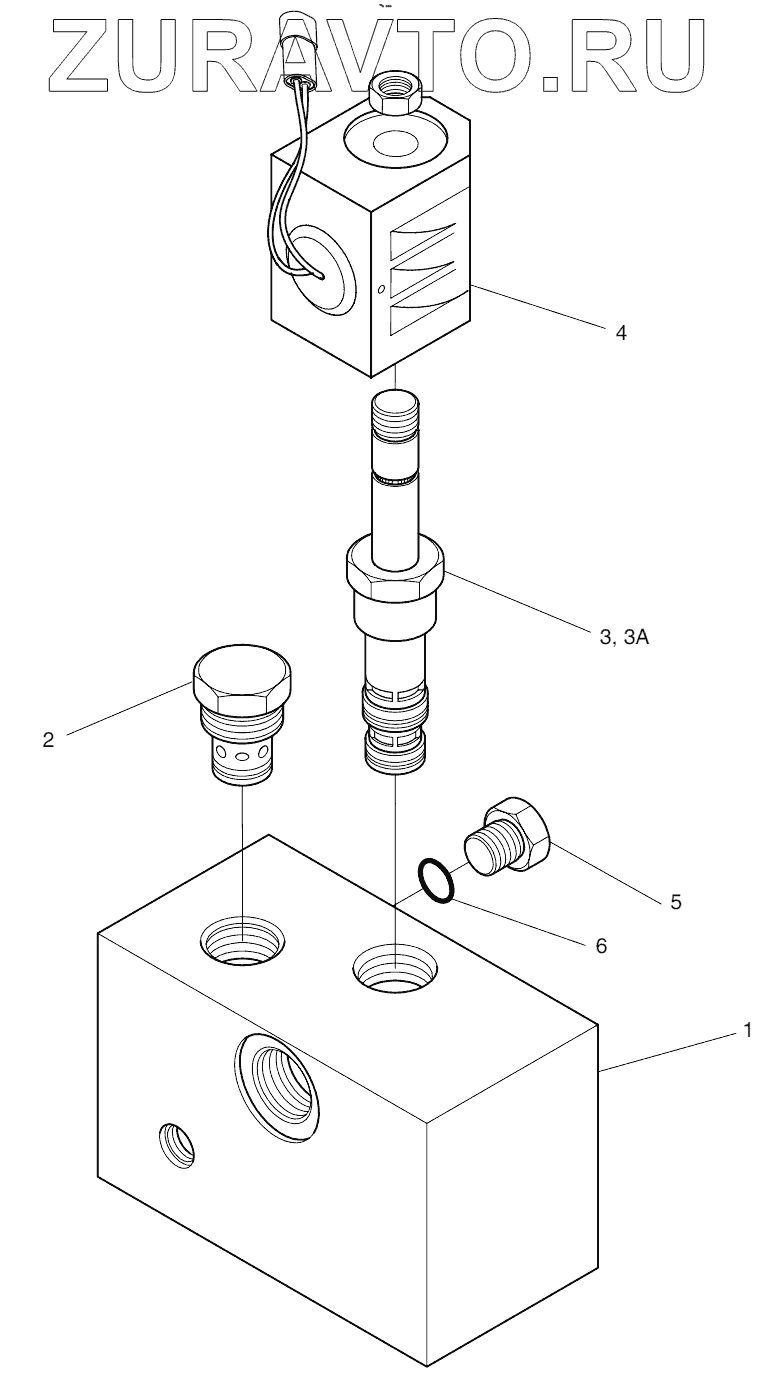 ZURAVTO.RU

4

3, 3A

2

5

6

1