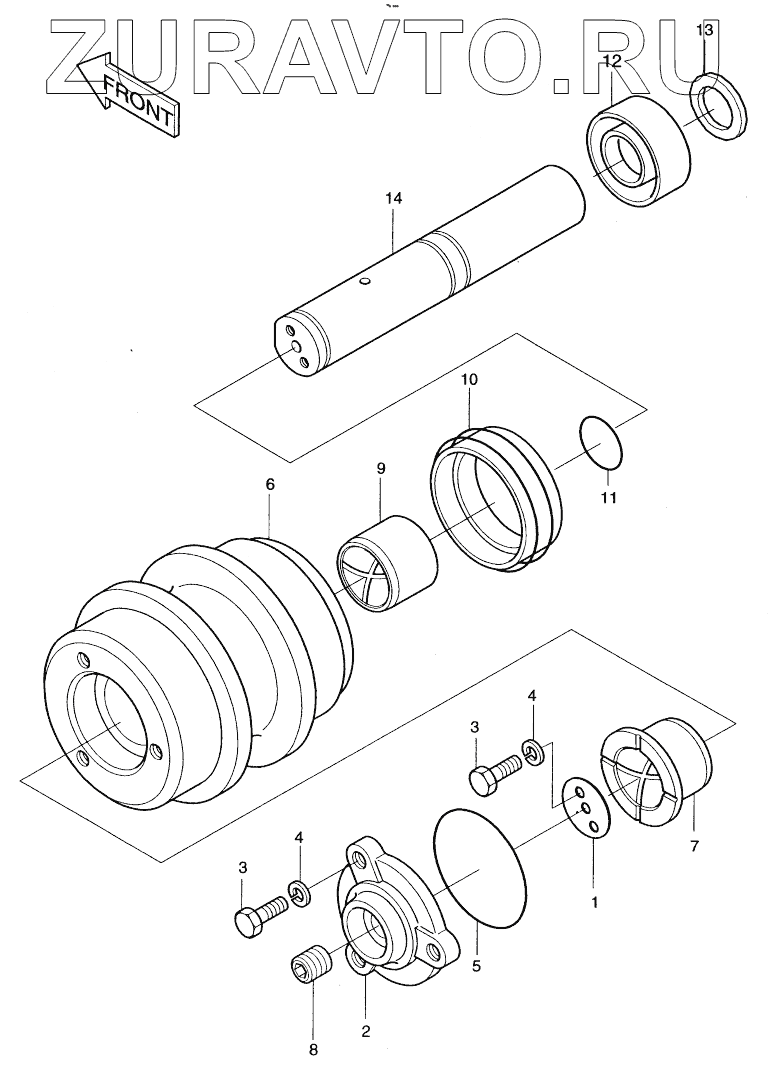 ZURAVTO.RU

FRONT

13
12
14
10
11
9
6
4
3
7
1
4
3
5
2
8