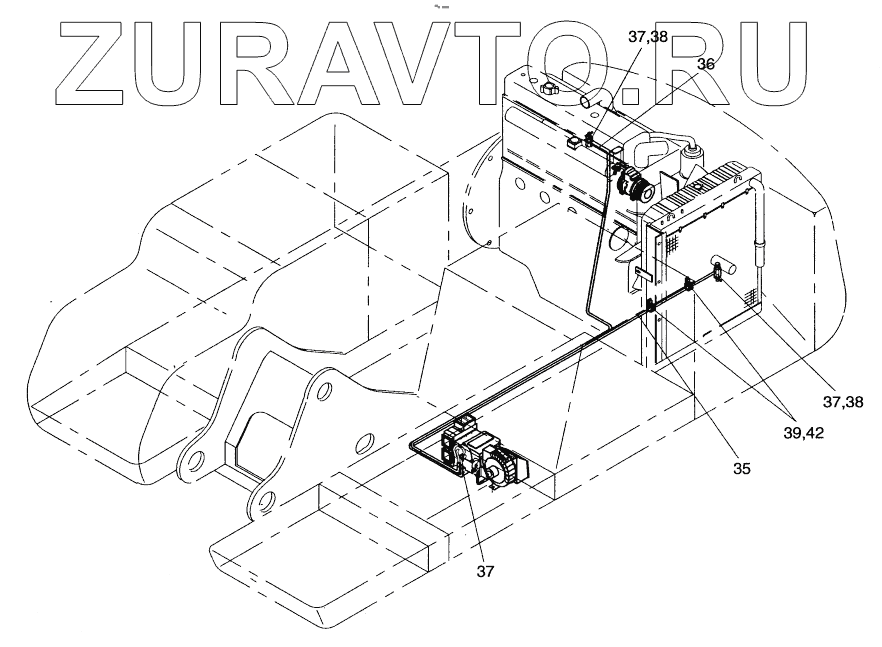 ZURAVTO.RU

37,38
36
37,38
39,42
35
37