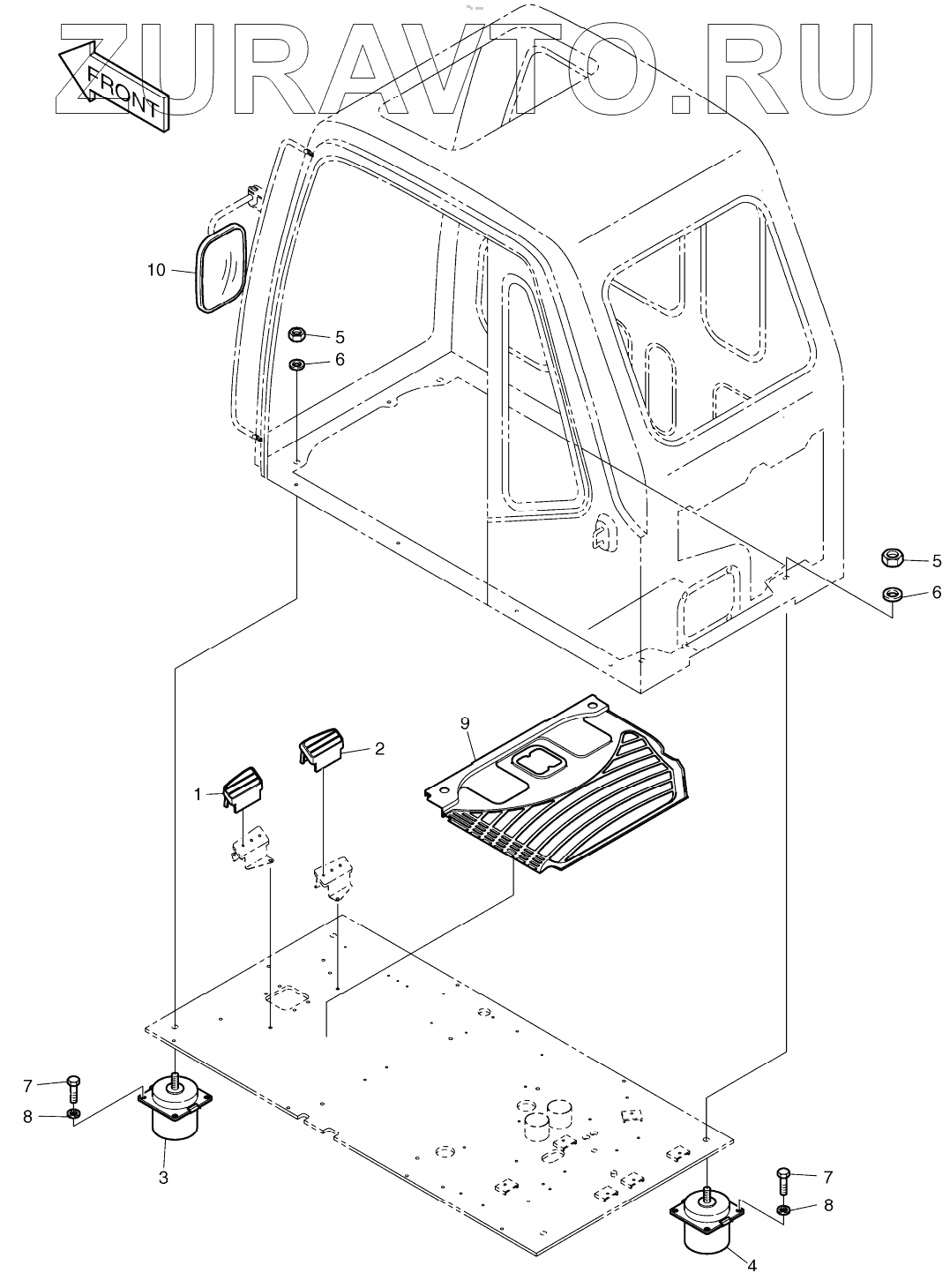 ZURAVTO.RU

FRONT

10
5
6
5
6
9
2
1
7
8
3
7
8
4