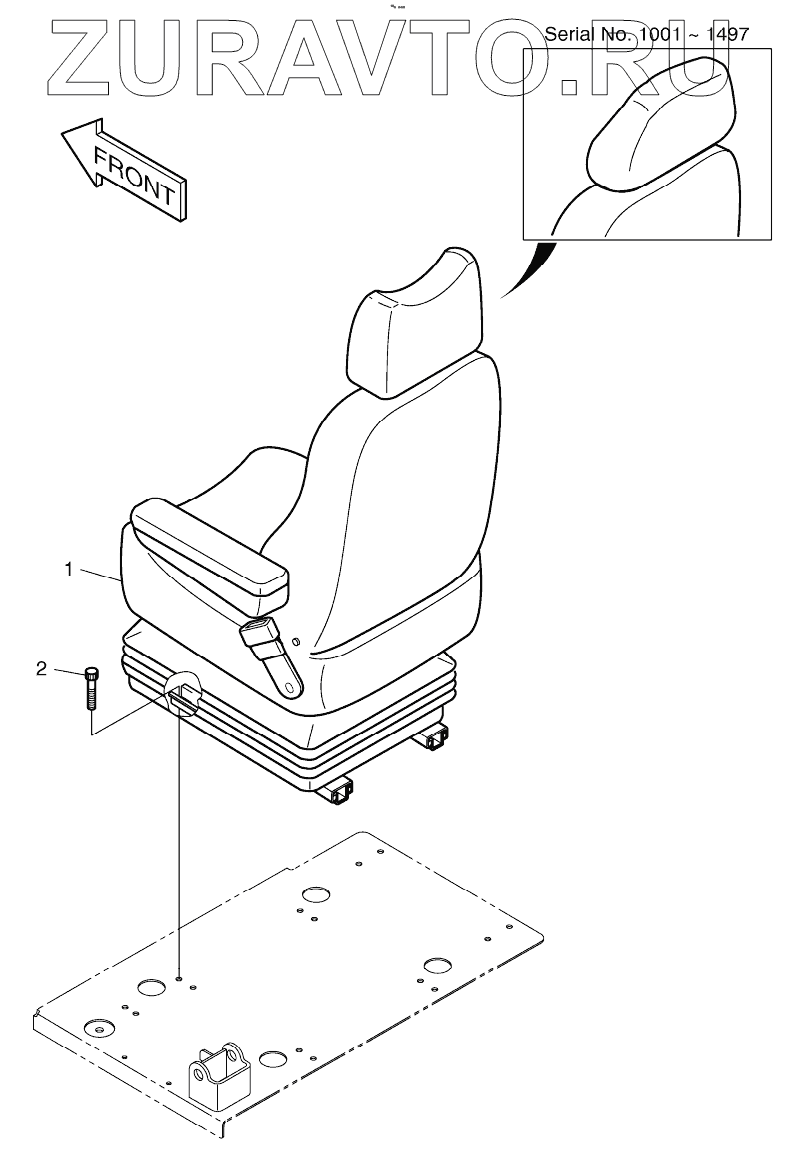 ZURAVTO.RU
Serial No. 1001 ~ 1497
FRONT
1
2