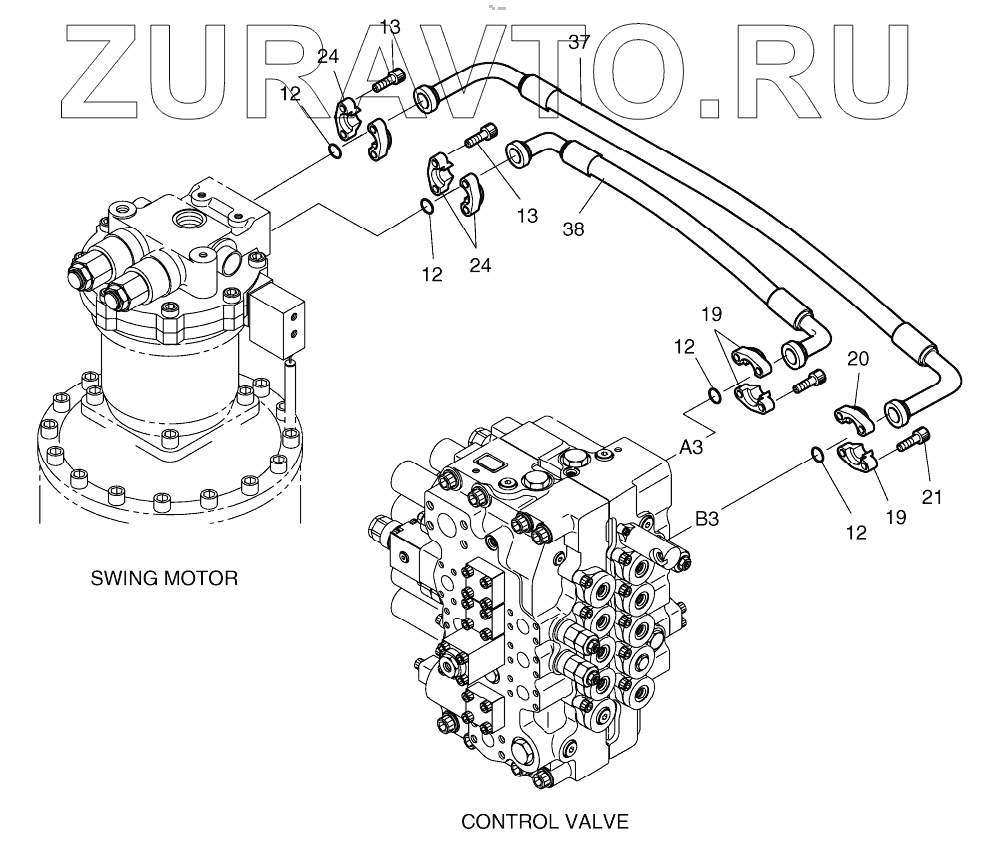 ZURAVTO.RU

13
24
37
12
13
38
12
24
19
12
20
A3
B3
12
19
21

SWING MOTOR

CONTROL VALVE