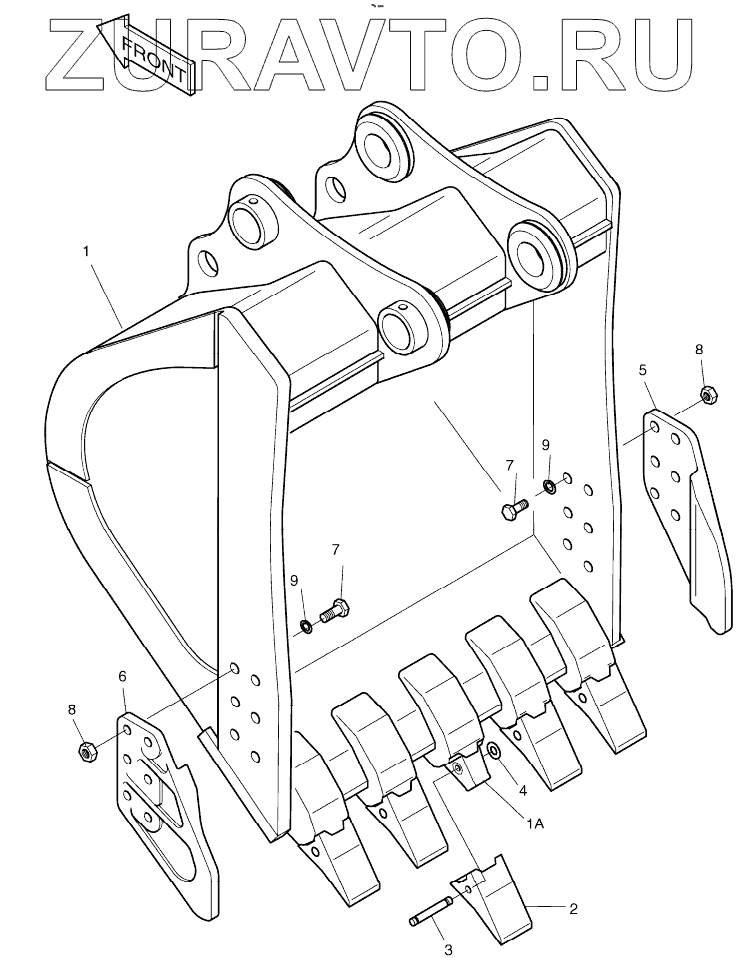 ZURAVTO.RU
FRONT
1
8
5
9
7
7
9
6
8
4
1A
2
3