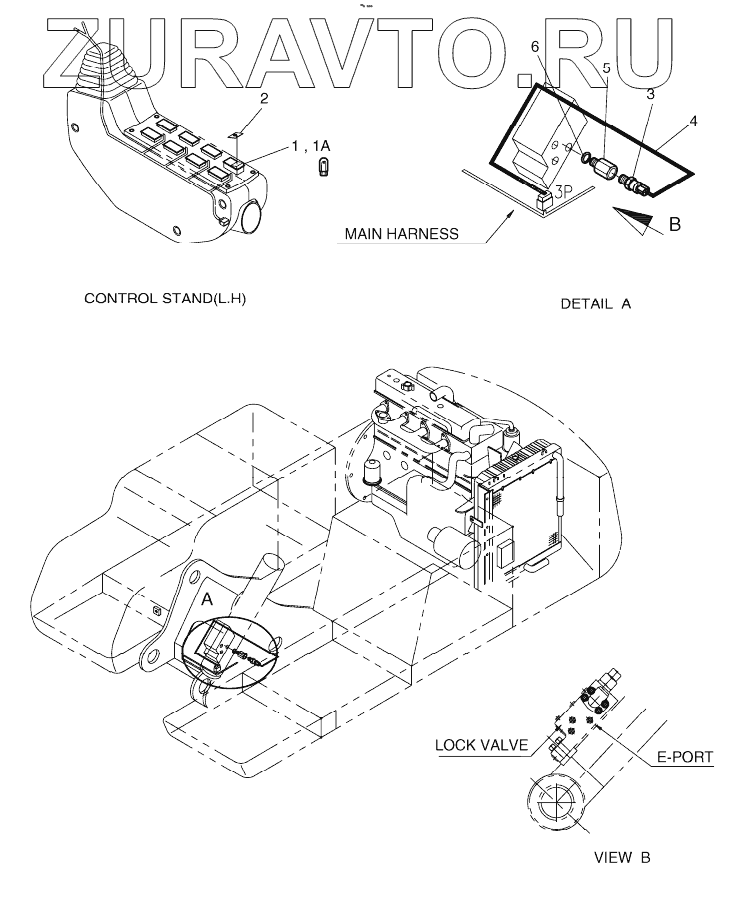 ZURAVTO.RU

2
1 , 1A
6
5
3
4
3P
B
MAIN HARNESS

CONTROL STAND(L.H)

DETAIL A

A

LOCK VALVE
E-PORT

VIEW B