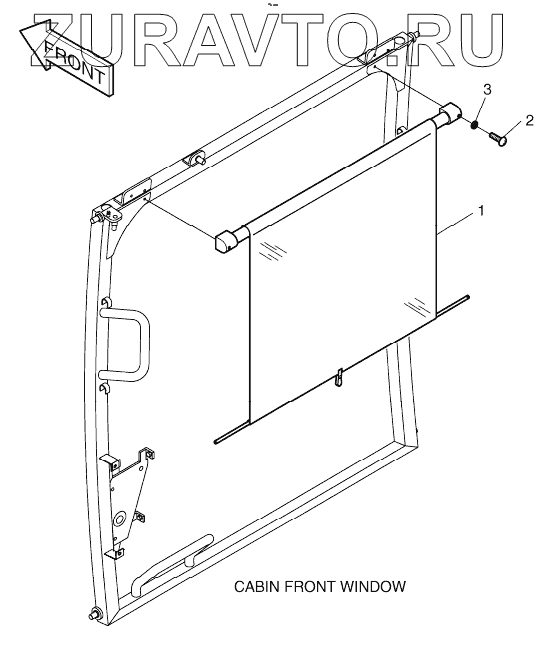 ZURAVTO.RU

FRONT

3

2

1

CABIN FRONT WINDOW