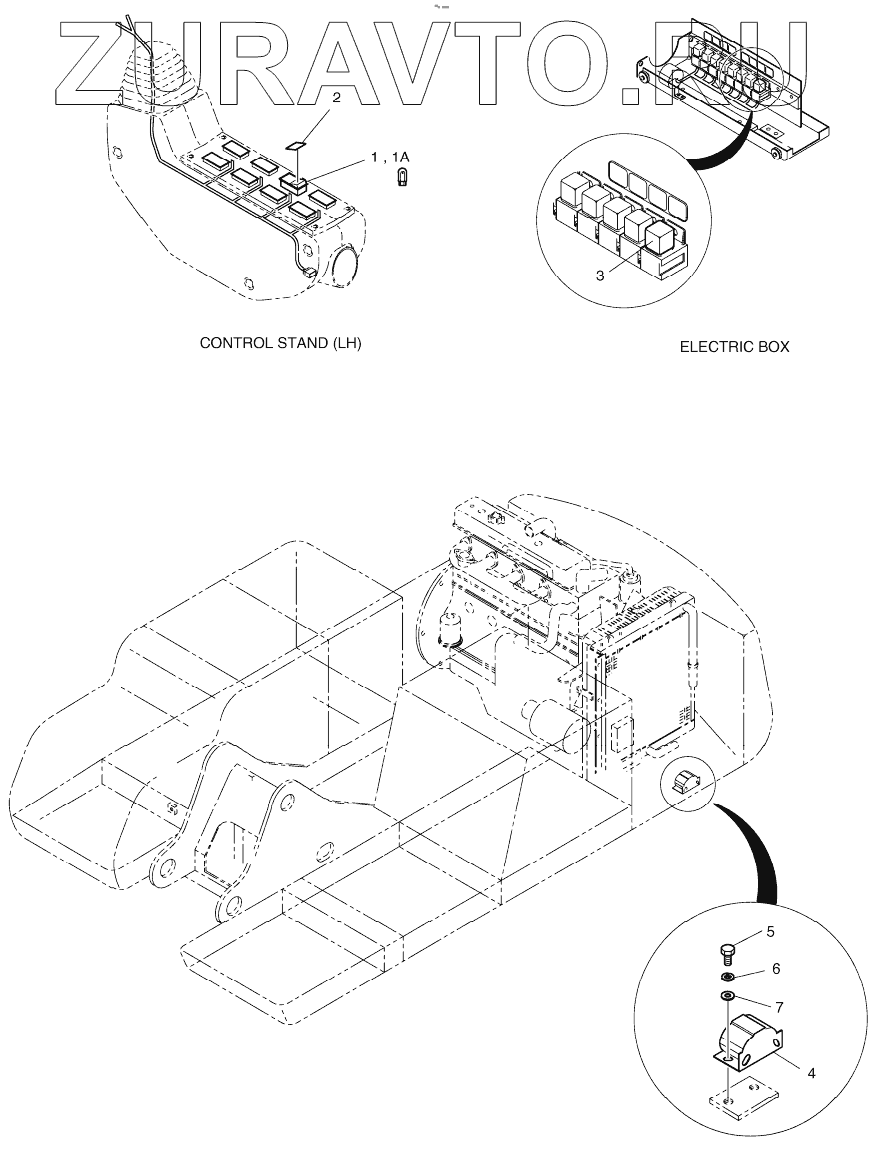 ZURAVTO.RU

2

1 , 1A

3

CONTROL STAND (LH)

ELECTRIC BOX

5

6

7

4