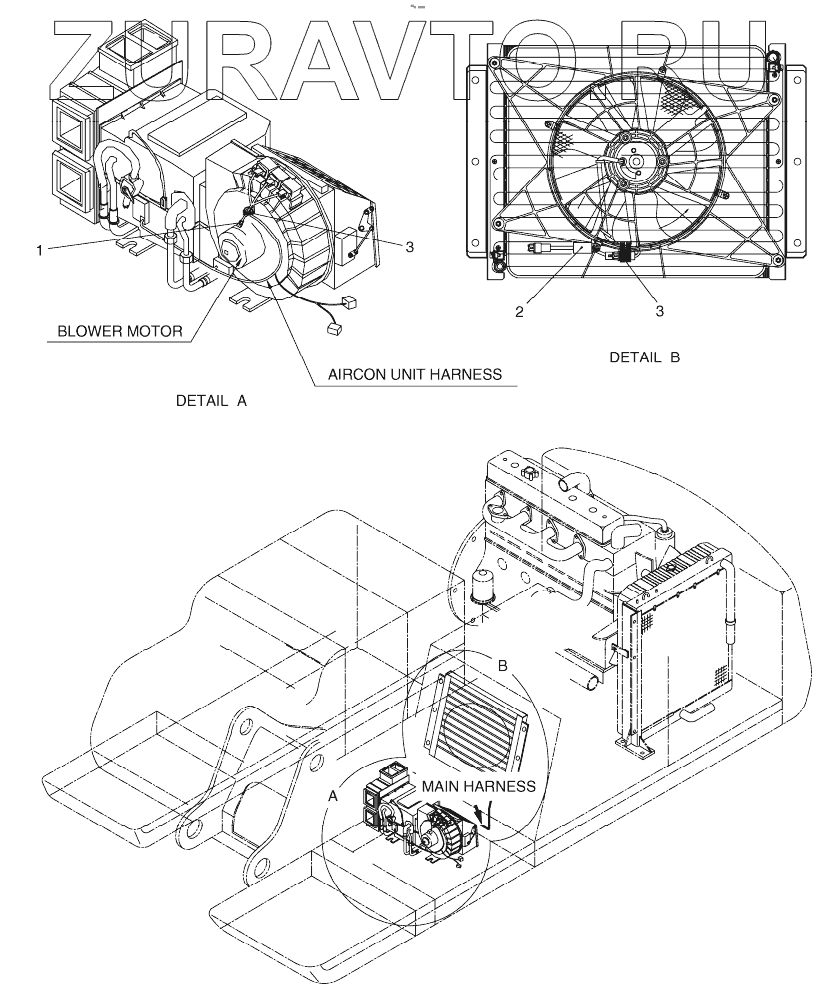 ZURAVTO.RU

1

3

BLOWER MOTOR

AIRCON UNIT HARNESS

DETAIL A

2

3

DETAIL B

B

A

MAIN HARNESS