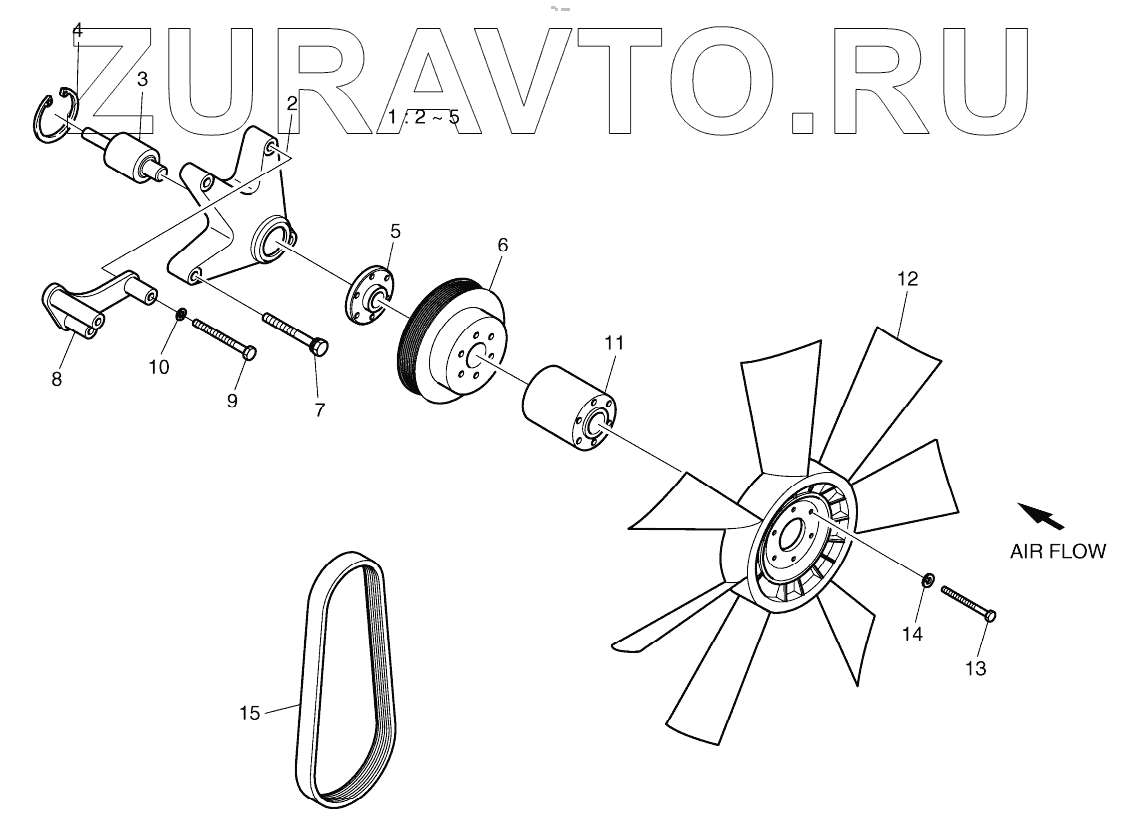 ZURAVTO.RU

4
3
2
1 : 2 ~ 5
5
6
12
11
8
10
9
7
AIR FLOW
14
13
15