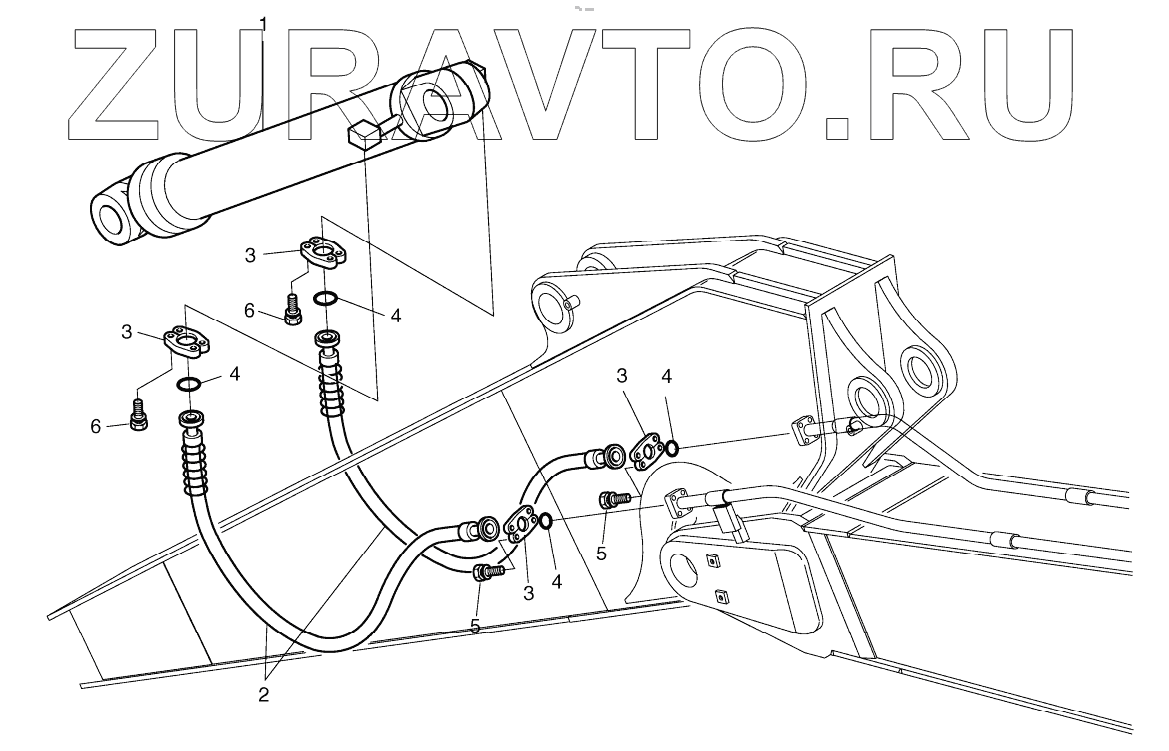 ZURAVTO.RU

1
3
6
4
3
4
6
3
4
5
3
4
5
2