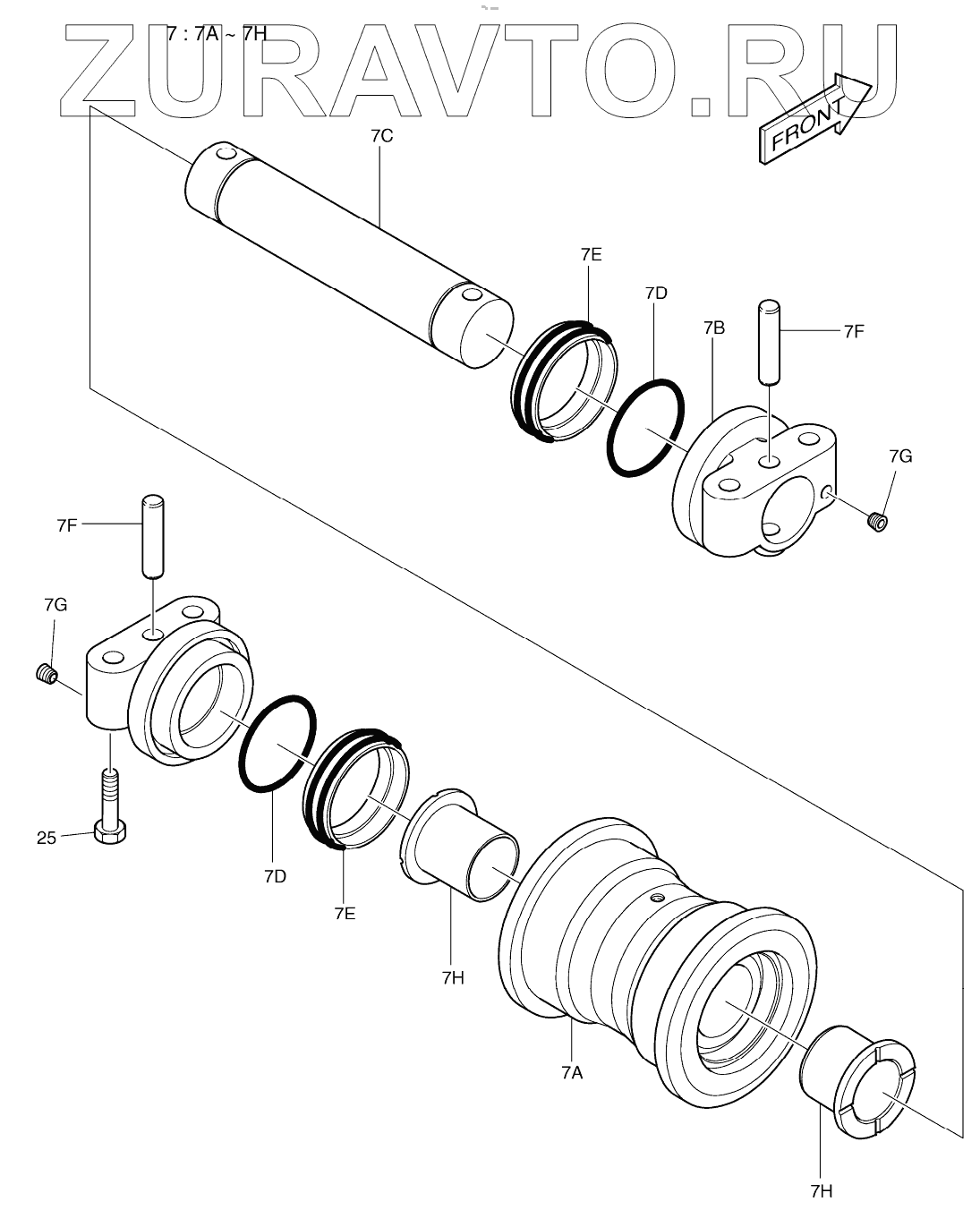 ZURAVTO.RU
7 : 7A ~ 7H
FRONT
7C
7E
7D
7B
7F
7G
7F
7G
25
7D
7E
7H
7A
7H