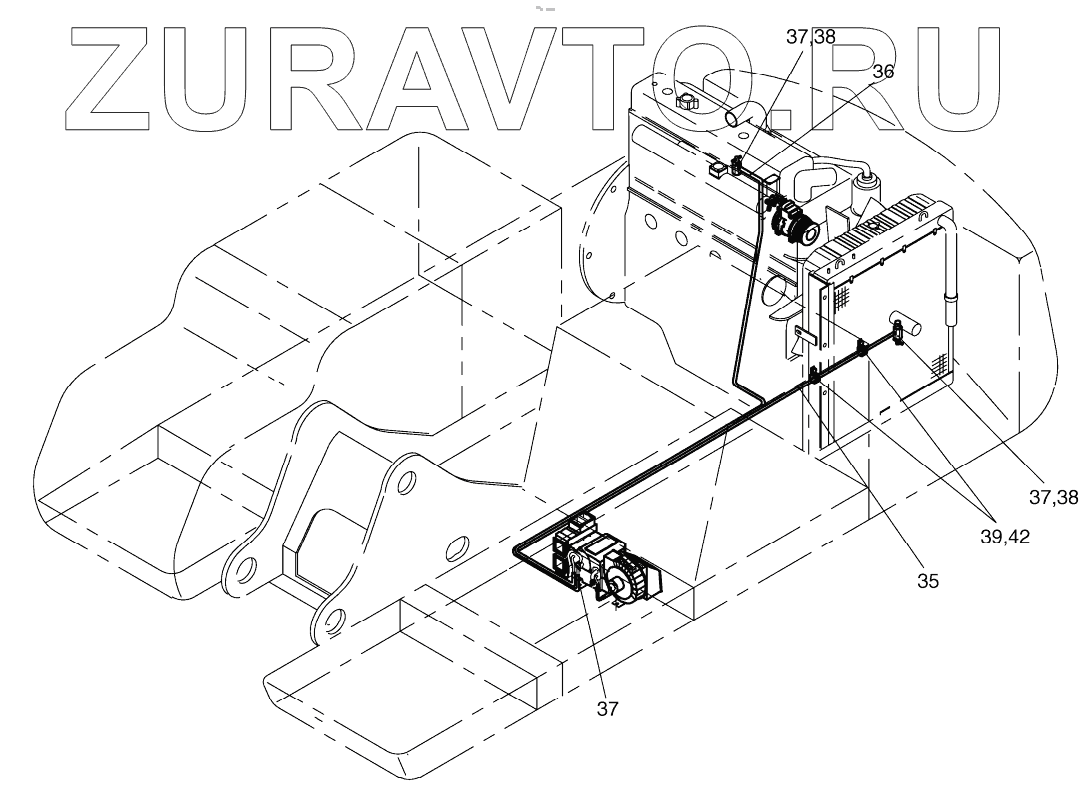 ZURAVTO.RU

37,38
36
37,38
39,42
35
37