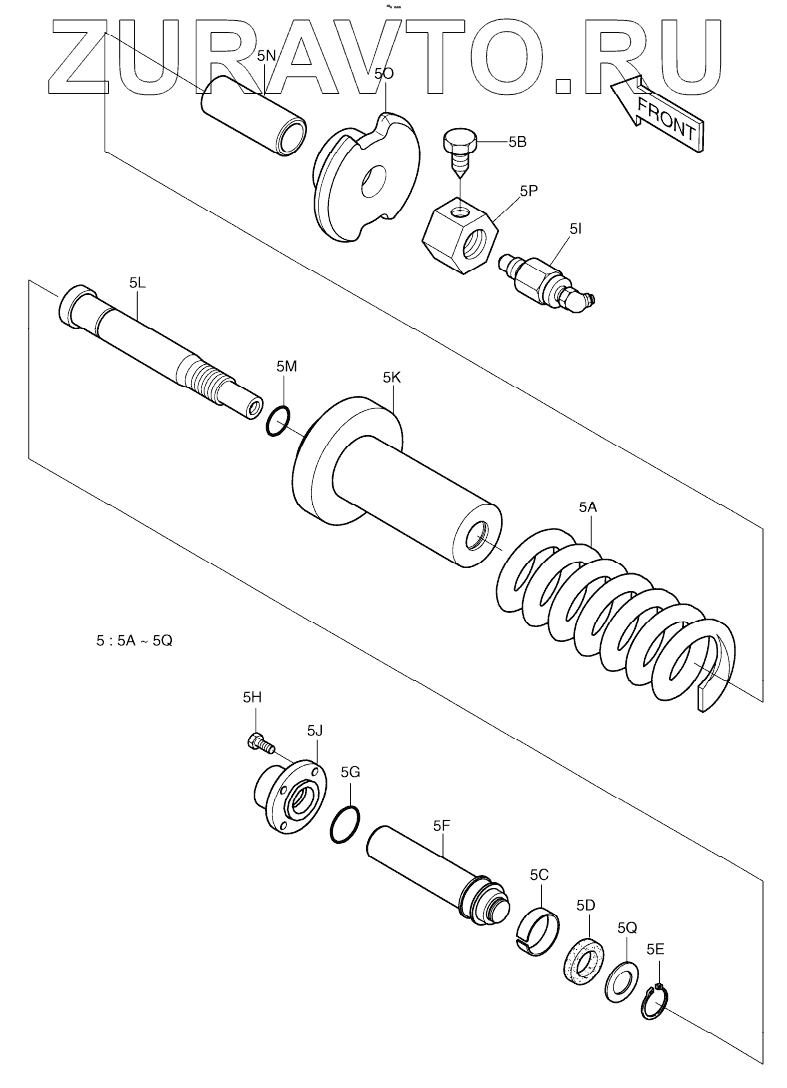 ZURAVTO.RU

FRONT

5N
5O
5B
5P
5I
5L
5M
5K
5A
5 : 5A ~ 5Q
5H
5J
5G
5F
5C
5D
5Q
5E