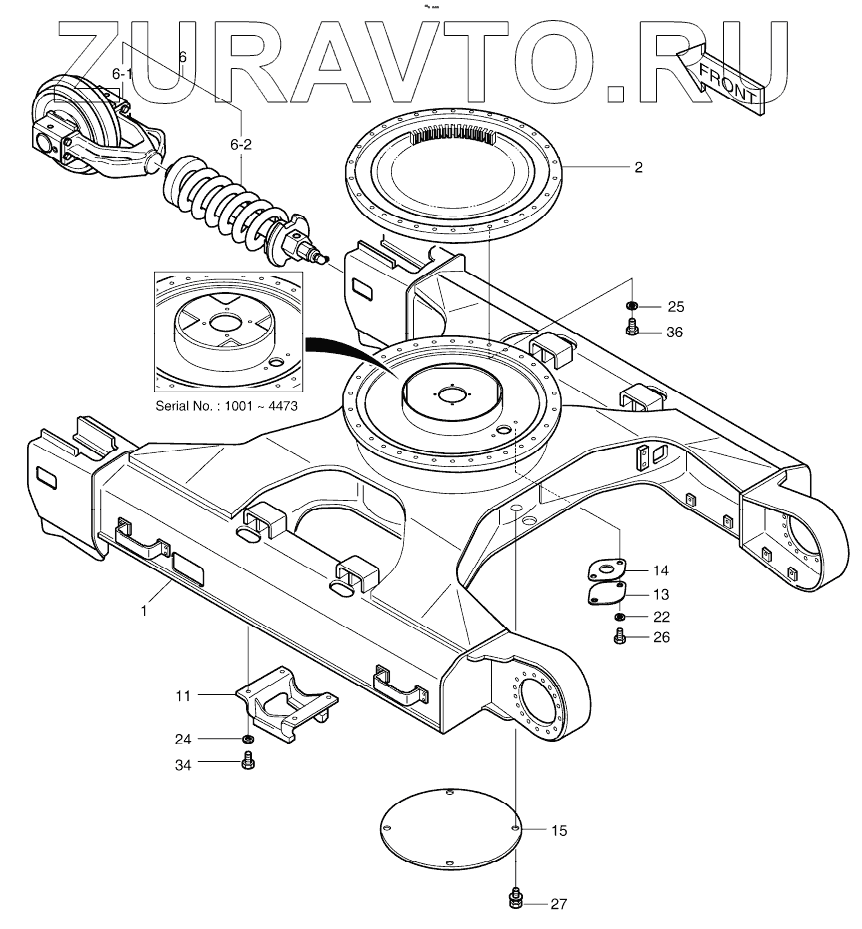 ZURAVTO.RU

FRONT

6
6-1
6-2
2
25
36
Serial No. : 1001 ~ 4473
1
14
13
22
26
11
24
34
15
27