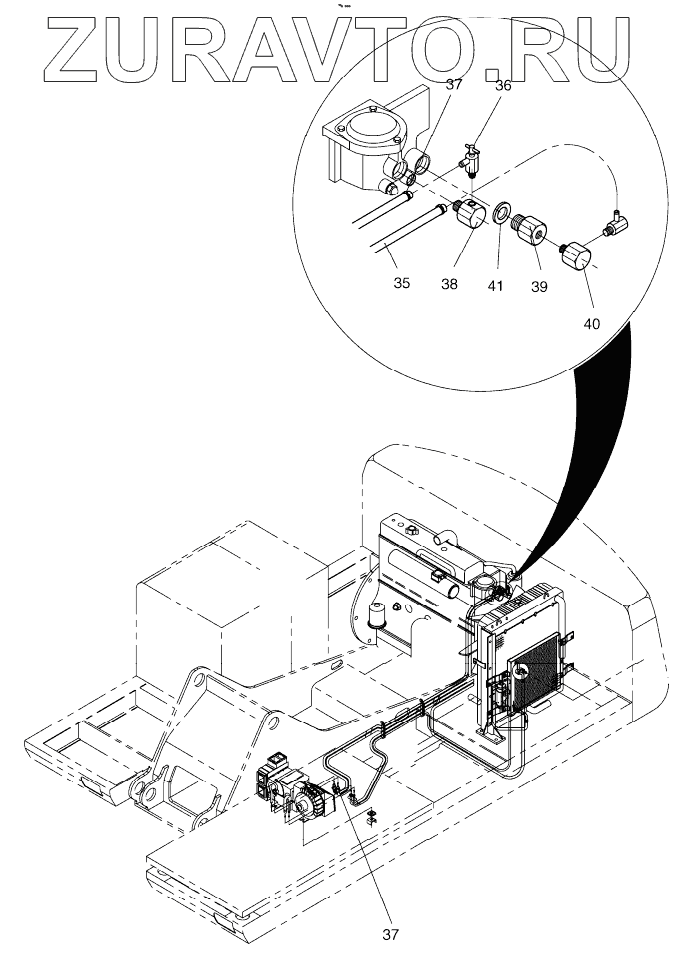 ZURAVTO.RU

37
36
35
38
41
39
40
37