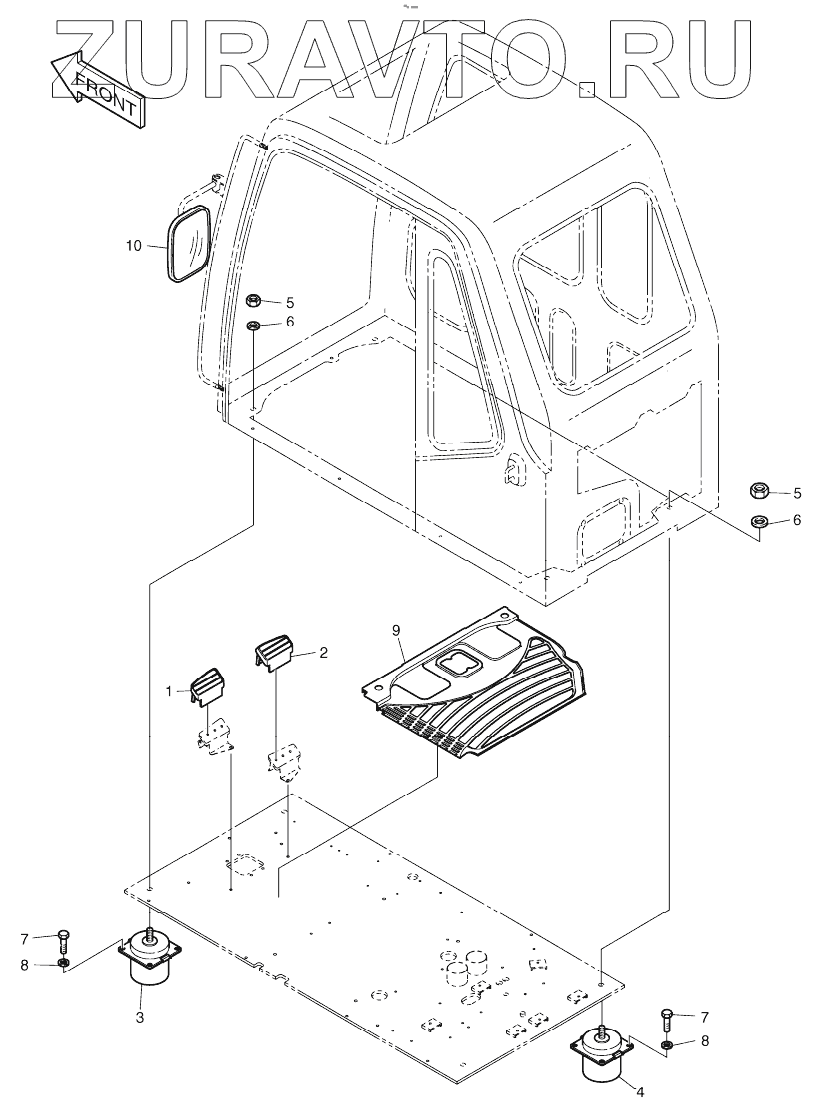 ZURAVTO.RU

FRONT

10
5
6
5
6
9
2
1
7
8
3
7
8
4