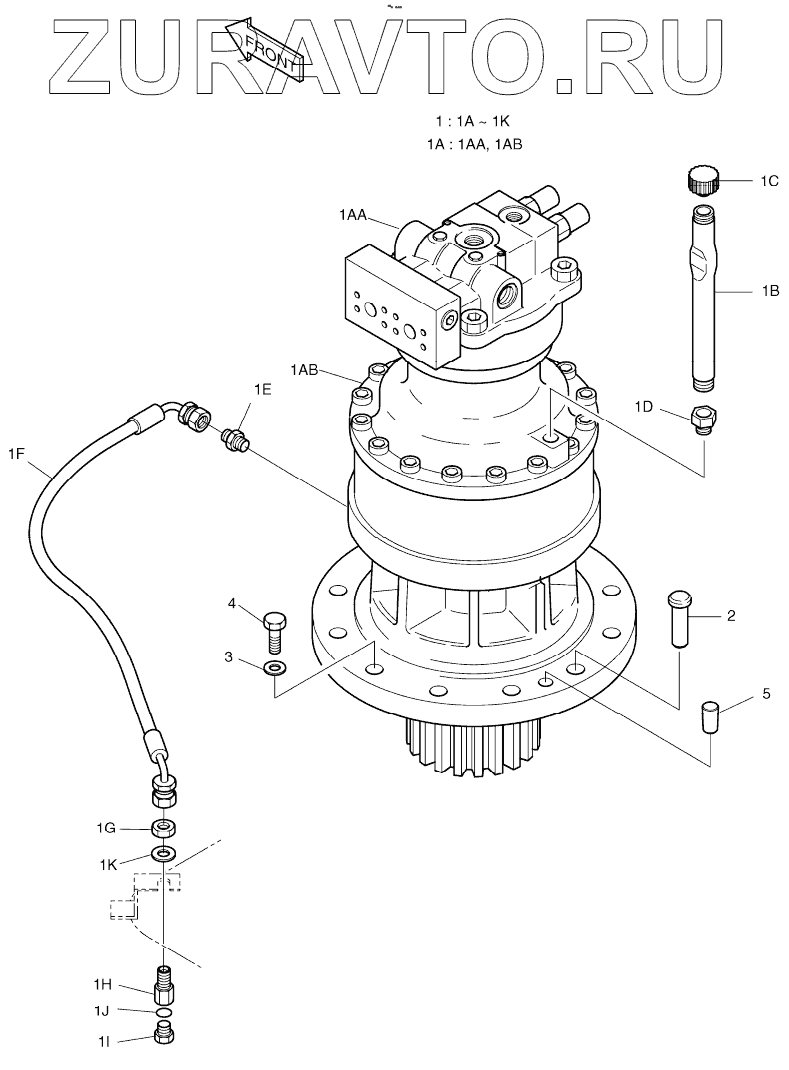 ZURAVTO.RU

FRONT

1 : 1A ~ 1K
1A : 1AA, 1AB

1C
1AA
1B
1AB
1E
1D
1F
4
2
3
5
1G
1K
1H
1J
1I