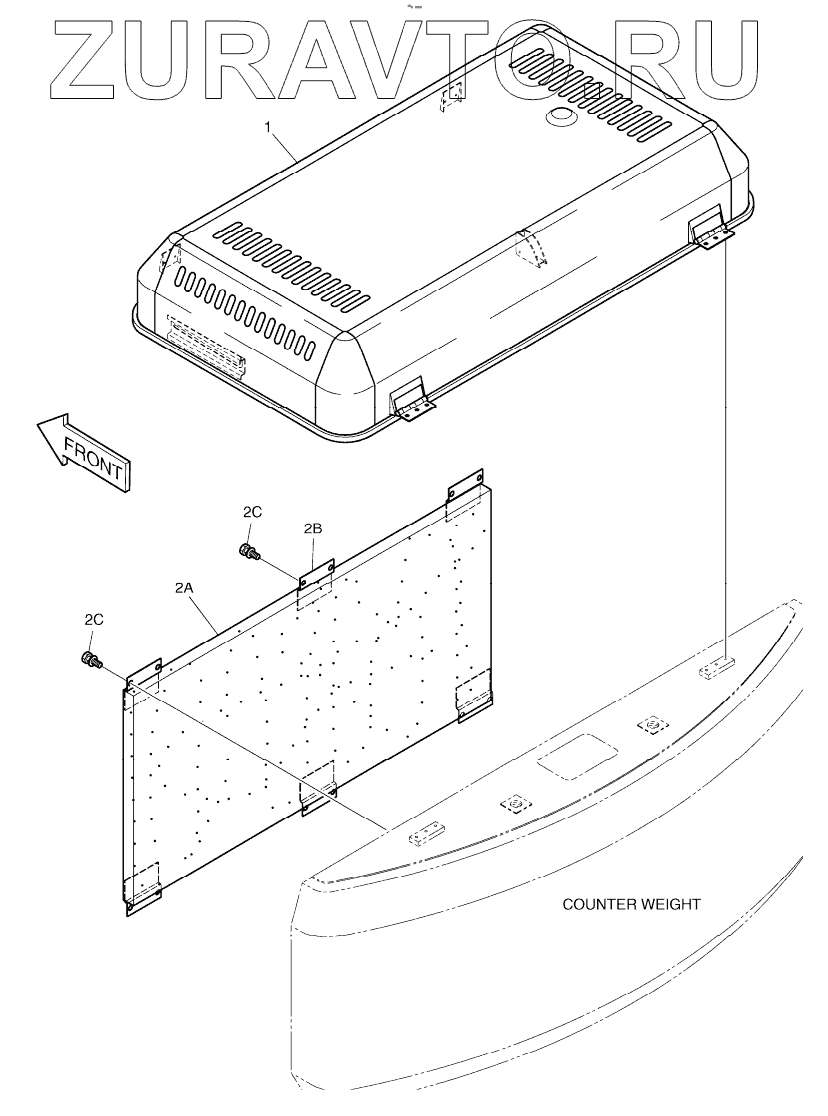 ZURAVTO.RU

1

FRONT

2C

2B

2A

2C

COUNTER WEIGHT