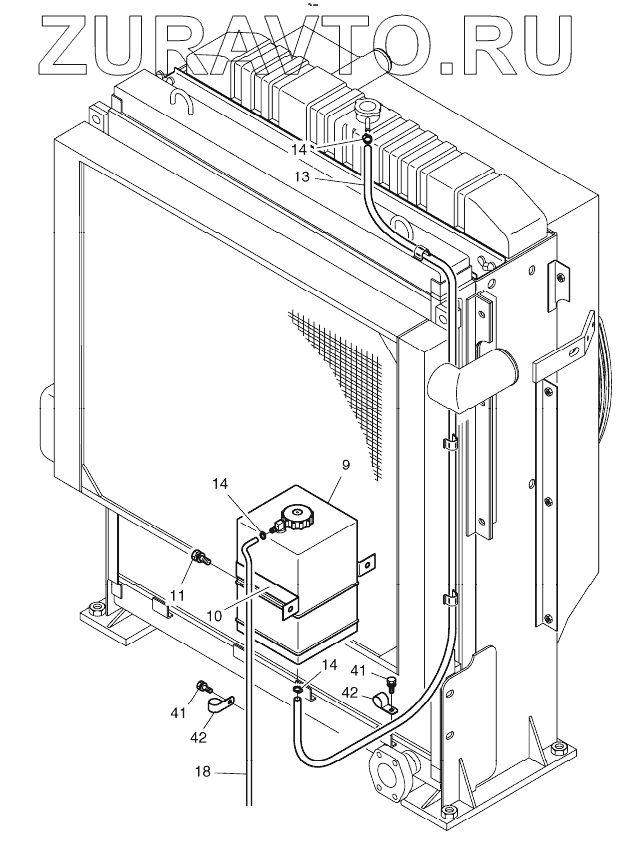 ZURAVTO.RU

14
13
9
14
11
10
14
41
42
41
42
18