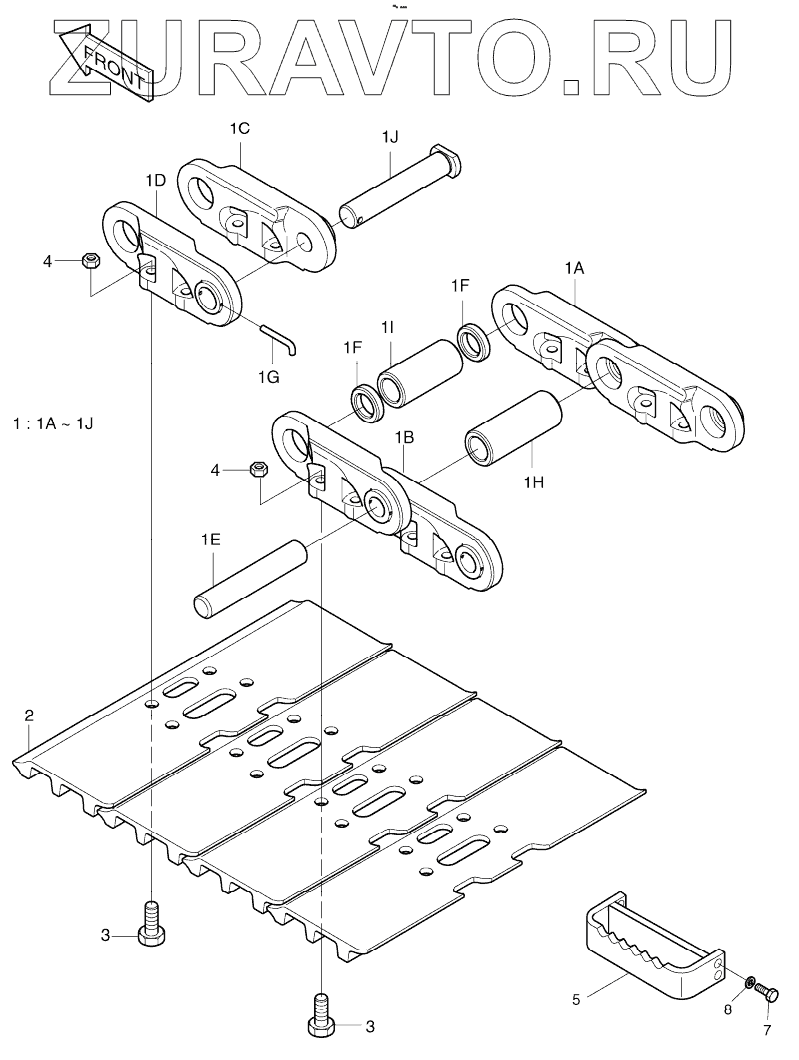 ZURAVTO.RU

FRONT

1C
1J
1D
4
1G
1F
1I
1F
1A
1 : 1A ~ 1J
4
1B
1H
1E
2
3
3
5
8
7